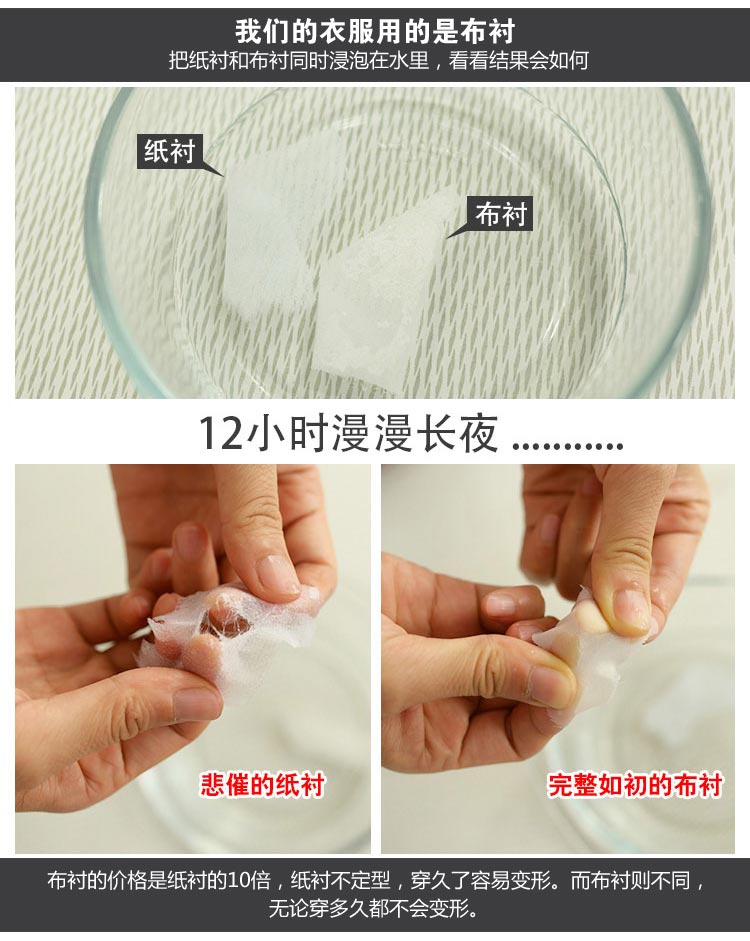 我们的衣服用的是布衬

把纸衬和布衬同时浸泡在水里，看看结果会如何

纸衬

布衬

12小时漫漫长夜 ...........

悲催的纸衬

完整如初的布衬

布衬的价格是纸衬的10倍，纸衬不定型，穿久了容易变形。而布衬则不同，无论穿多久都不会变形。