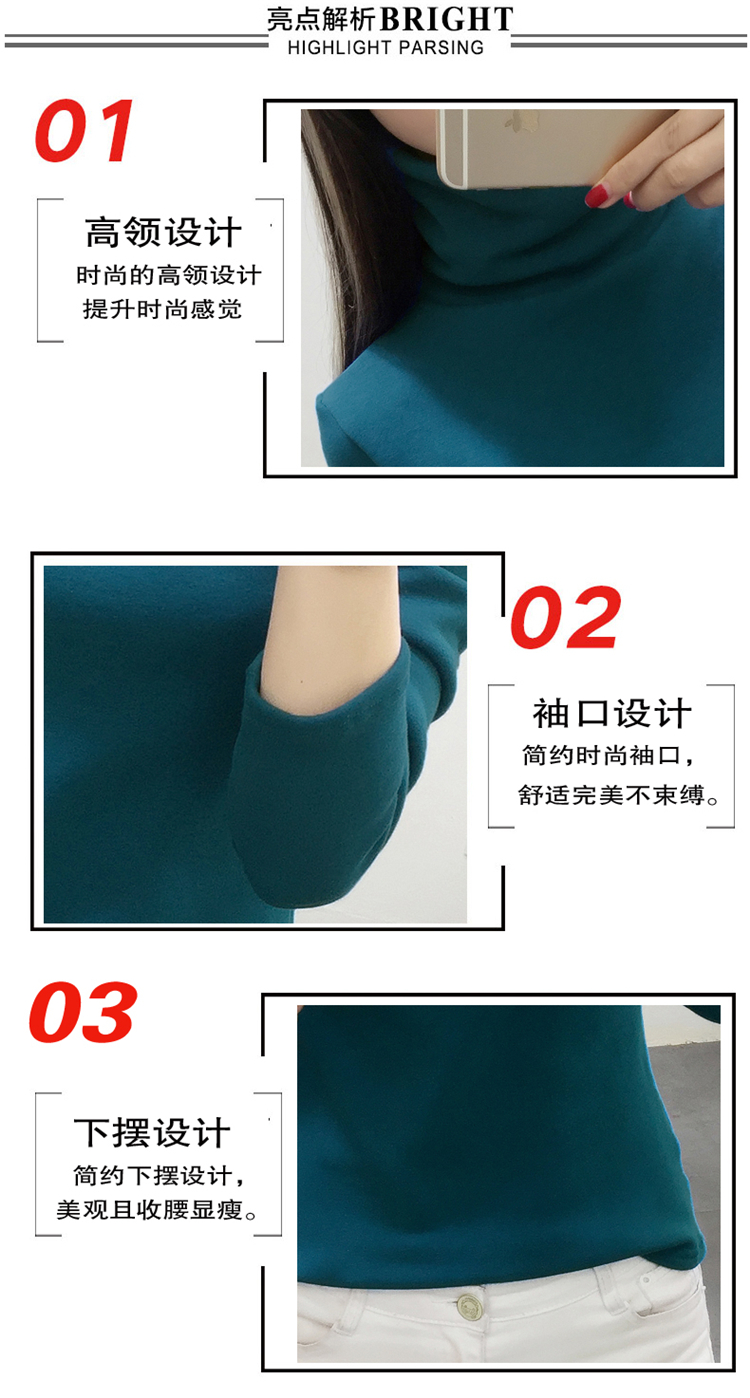 亮点解析BRIGHT
HIGHLIGHT PARSING

01

高领设计
时尚的高领设计
提升时尚感觉

02

袖口设计
简约时尚袖口，
舒适完美不束缚。

03

下摆设计
简约下摆设计，
美观且收腰显瘦。