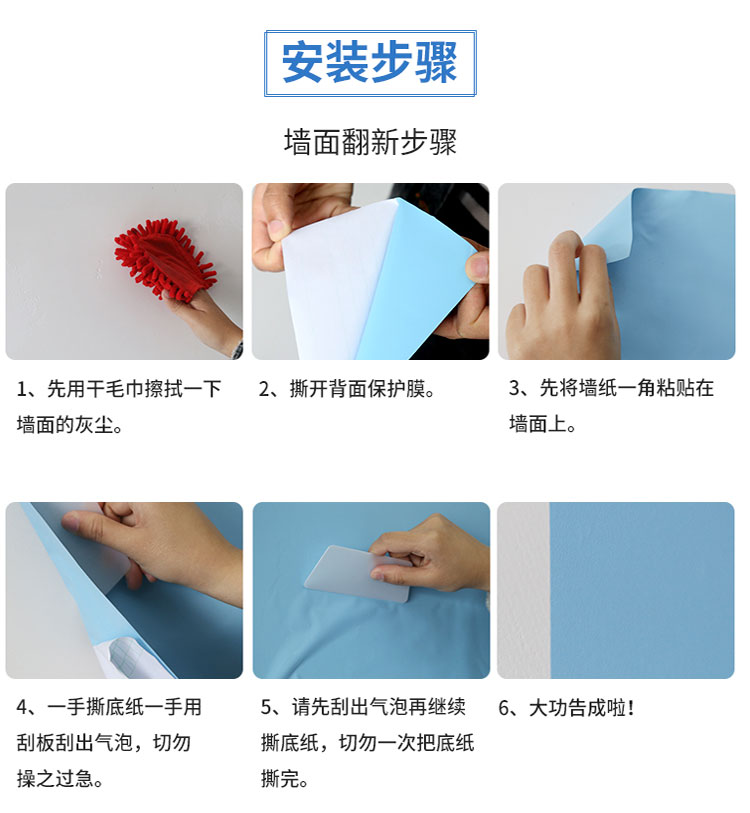 安装步骤

墙面翻新步骤

1、先用干毛巾擦拭一下墙面的灰尘。

2、撕开背面保护膜。

3、先将墙纸一角粘贴在墙面上。

4、一手撕底纸一手用刮板刮出气泡，切勿操之过急。

5、请先刮出气泡再继续撕底纸，切勿一次把底纸撕完。

6、大功告成啦！