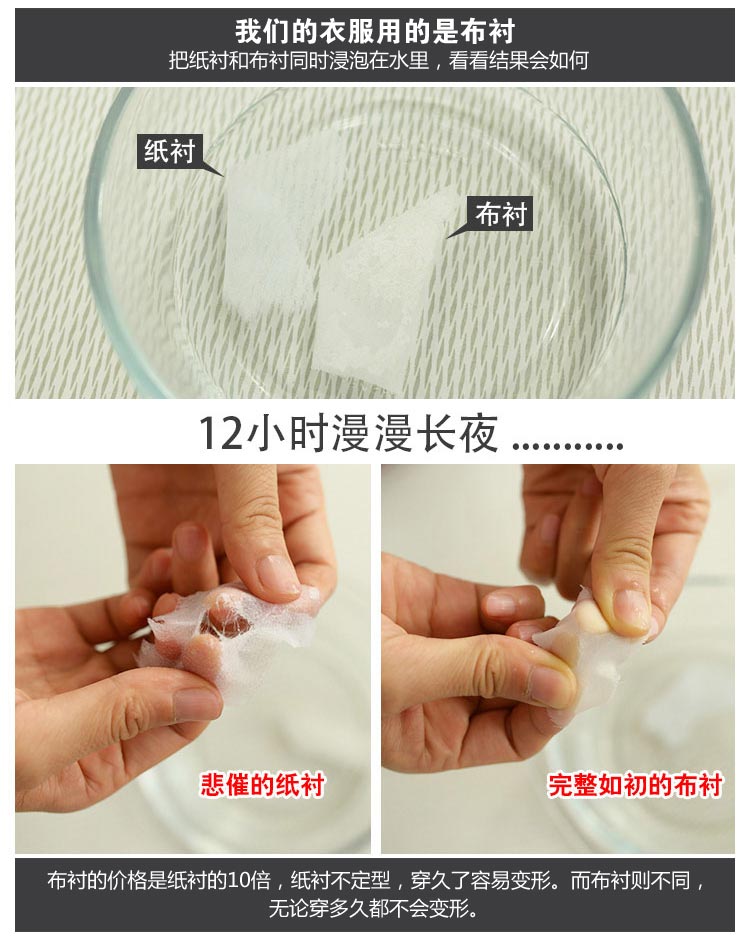 我们的衣服用的是布衬
把纸衬和布衬同时浸泡在水里，看看结果会如何

纸衬

布衬

12小时漫漫长夜 ...........

悲催的纸衬

完整如初的布衬

布衬的价格是纸衬的10倍，纸衬不定型，穿久了容易变形。而布衬则不同，无论穿多久都不会变形。