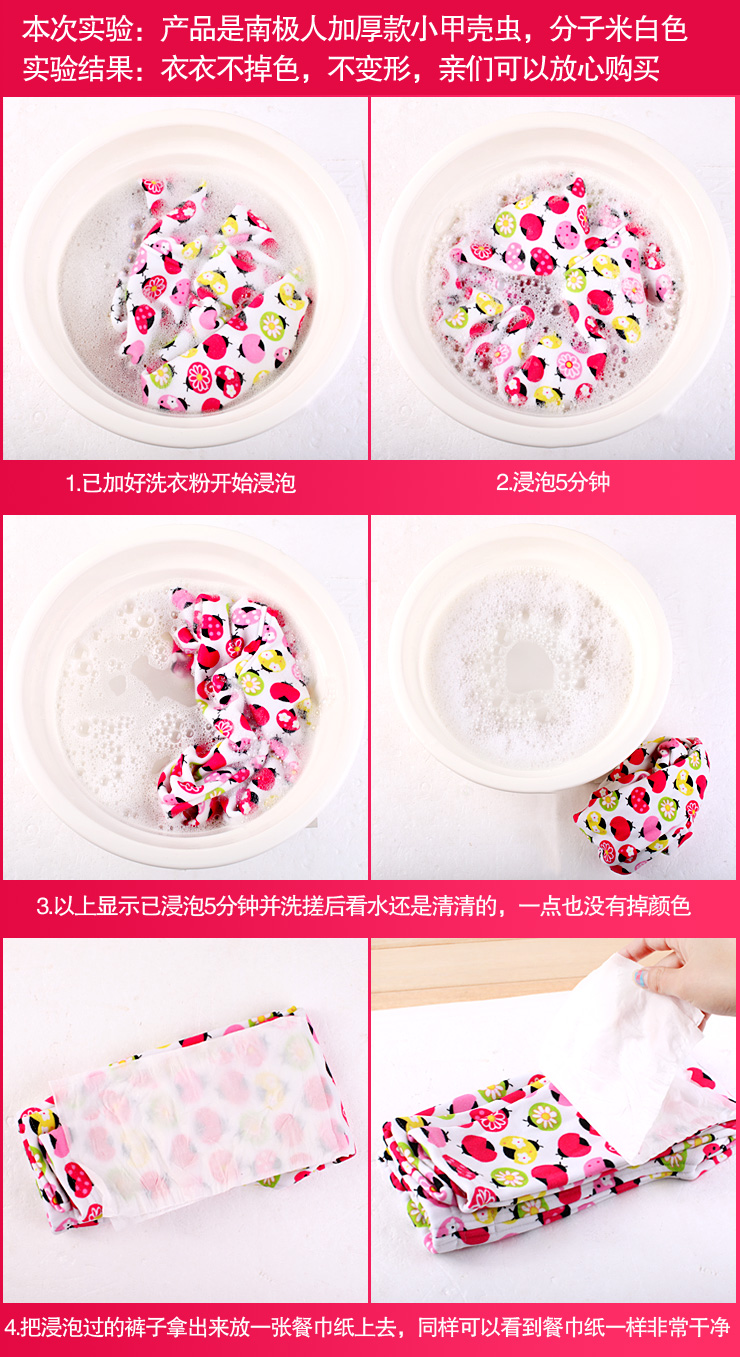 本次实验：产品是南极人加厚款小甲壳虫，分子米白色
实验结果：衣衣不掉色，不变形，亲们可以放心购买

1.已加好洗衣粉开始浸泡

2.浸泡5分钟

3.以上显示已浸泡5分钟并洗搓后看水还是清清的，一点也没有掉颜色

4.把浸泡过的裤子拿出来放一张餐巾纸上去，同样可以看到餐巾纸一样非常干净