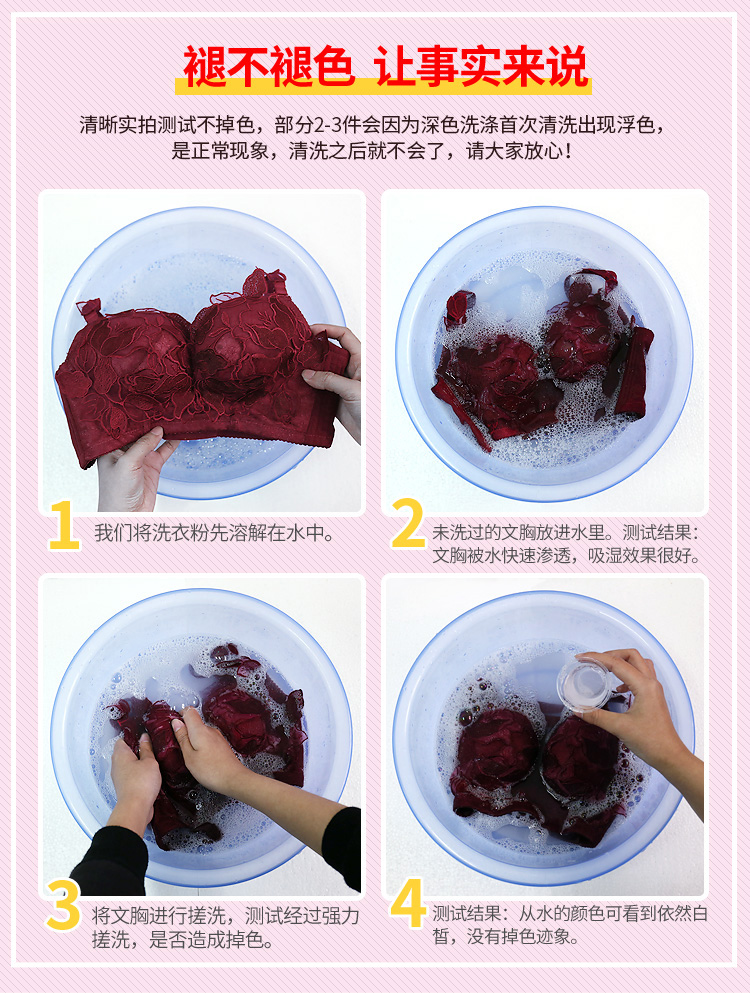 褪不褪色 让事实来说

清晰实拍测试不掉色，部分2-3件会因为深色洗涤首次清洗出现浮色，是正常现象，清洗之后就不会了，请大家放心！

1 我们将洗衣粉先溶解在水中。

2 未洗过的文胸放进水里。测试结果：文胸被水快速渗透，吸湿效果很好。

3 将文胸进行搓洗，测试经过强力搓洗，是否造成掉色。

4 测试结果：从水的颜色可看到依然白皙，没有掉色迹象。