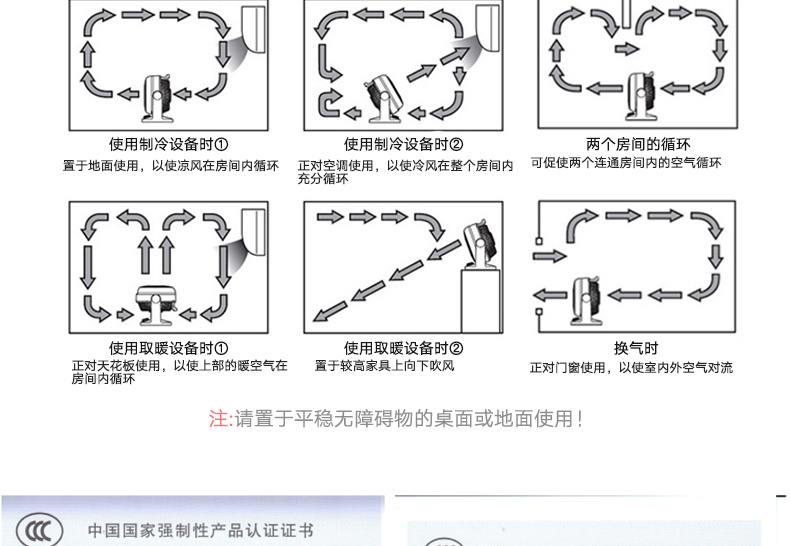 使用制冷设备时①
置于地面使用，以使凉风在房间内循环

使用制冷设备时②
正对空调使用，以使冷风在整个房间内充分循环

两个房间的循环
可促使两个连通房间内的空气循环

使用取暖设备时①
正对天花板使用，以使上部的暖空气在房间内循环

使用取暖设备时②
置于较高家具上向下吹风

换气时
正对门窗使用，以使室内外空气对流

注:请置于平稳无障碍物的桌面或地面使用！

CCC 中国国家强制性产品认证证书