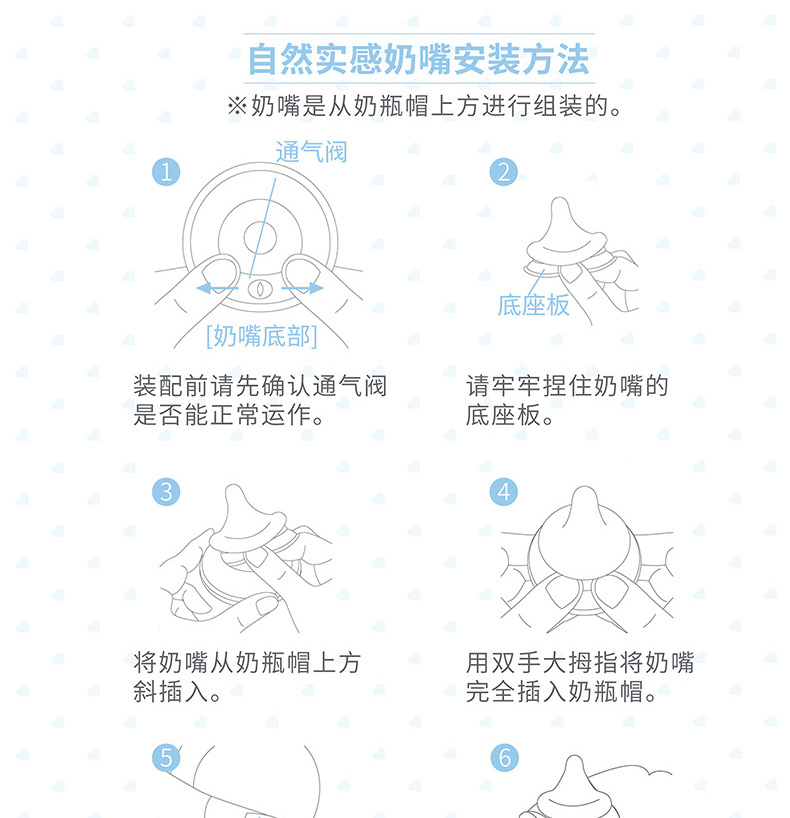 自然实感奶嘴安装方法

※奶嘴是从奶瓶帽上方进行组装的。

1

通气阀

[奶嘴底部]

装配前请先确认通气阀是否能正常运作。

2

底座板

请牢牢捏住奶嘴的底座板。

3

将奶嘴从奶瓶帽上方斜插入。

4

用双手大拇指将奶嘴完全插入奶瓶帽。

5

6