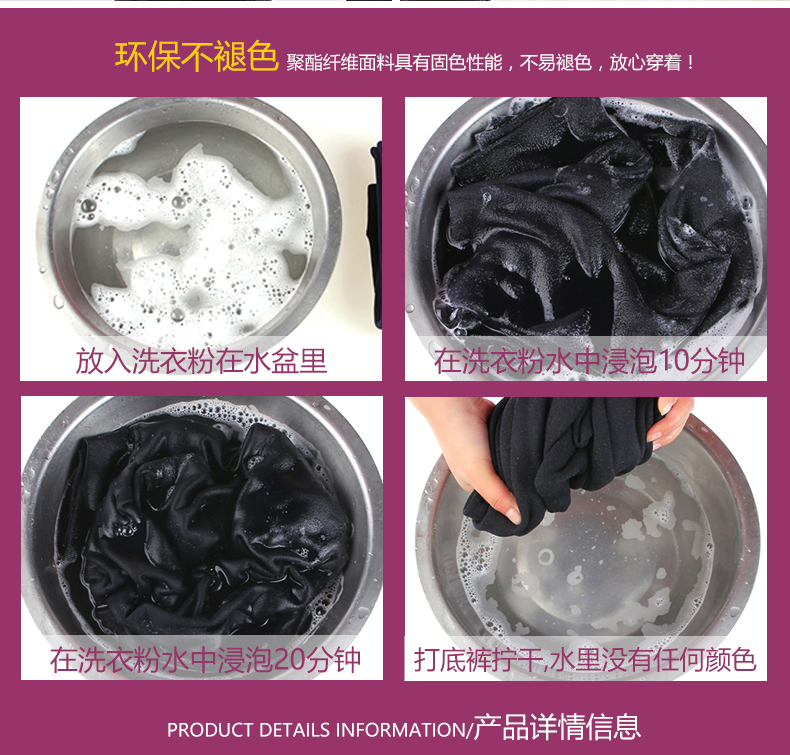 环保不褪色 聚酯纤维面料具有固色性能，不易褪色，放心穿着！

放入洗衣粉在水盆里

在洗衣粉水中浸泡10分钟

在洗衣粉水中浸泡20分钟

打底裤拧干,水里没有任何颜色

PRODUCT DETAILS INFORMATION/产品详情信息