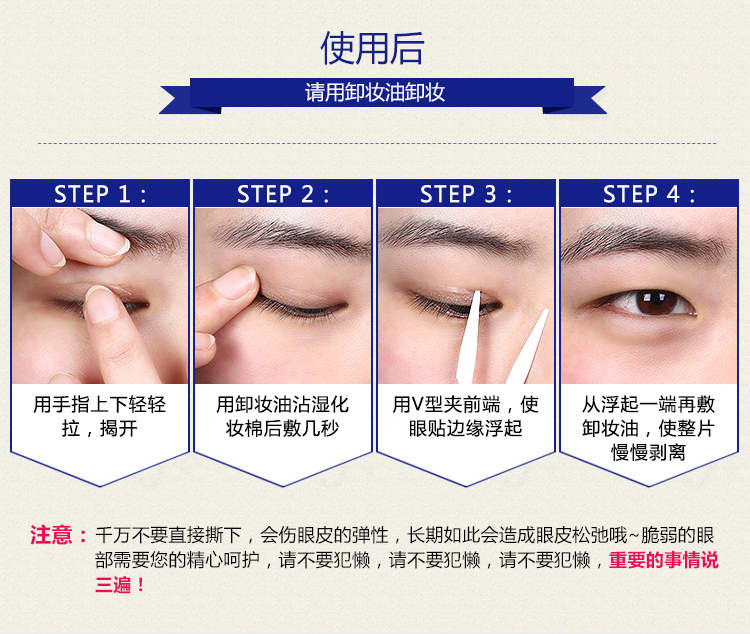 使用后

请用卸妆油卸妆

STEP 1：

用手指上下轻轻拉，揭开

STEP 2：

用卸妆油沾湿化妆棉后敷几秒

STEP 3：

用V型夹前端，使眼贴边缘浮起

STEP 4：

从浮起一端再敷卸妆油，使整片慢慢剥离

注意：千万不要直接撕下，会伤眼皮的弹性，长期如此会造成眼皮松弛哦~脆弱的眼部需要您的精心呵护，请不要犯懒，请不要犯懒，请不要犯懒，重要的事情说三遍！