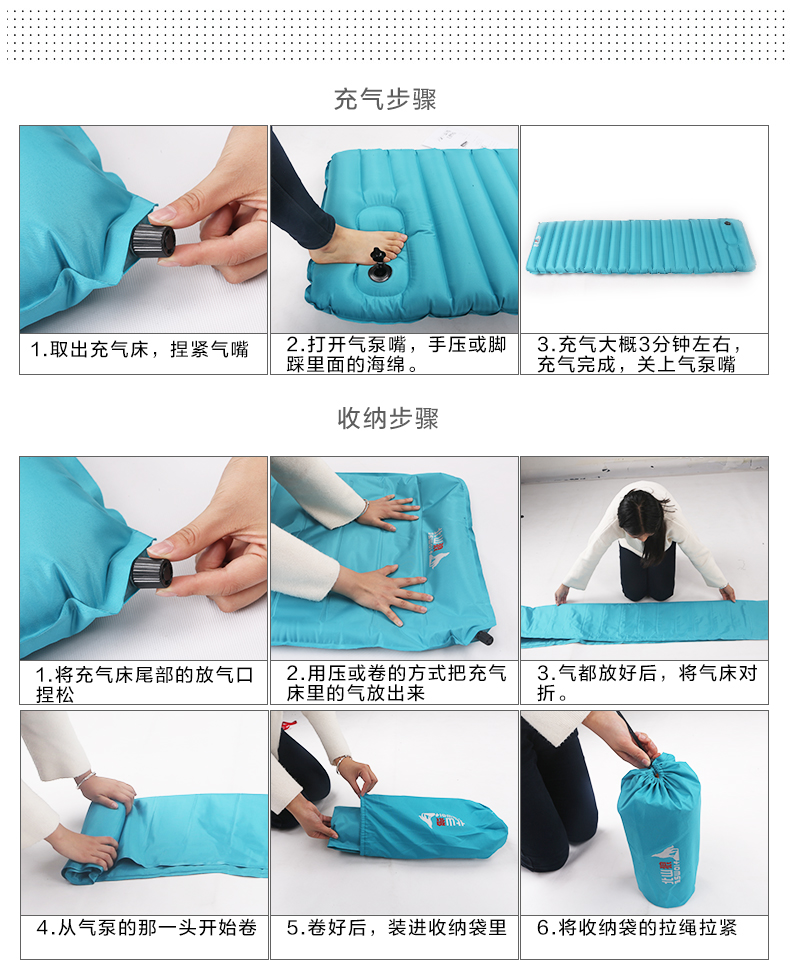 充气步骤

1.取出充气床，捏紧气嘴

2.打开气泵嘴，手压或脚踩里面的海绵。

3.充气大概3分钟左右，充气完成，关上气泵嘴

收纳步骤

1.将充气床尾部的放气口捏松

2.用压或卷的方式把充气床里的气放出来

3.气都放好后，将气床对折。

4.从气泵的那一头开始卷

5.卷好后，装进收纳袋里

6.将收纳袋的拉绳拉紧