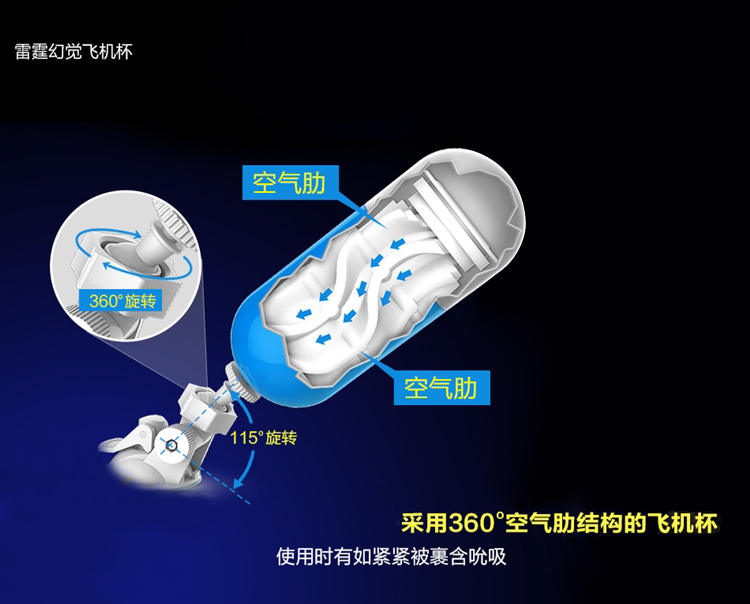 雷霆幻觉飞机杯

空气肋

360°旋转

空气肋

115°旋转

采用360°空气肋结构的飞机杯

使用时有如紧紧被裹含吮吸