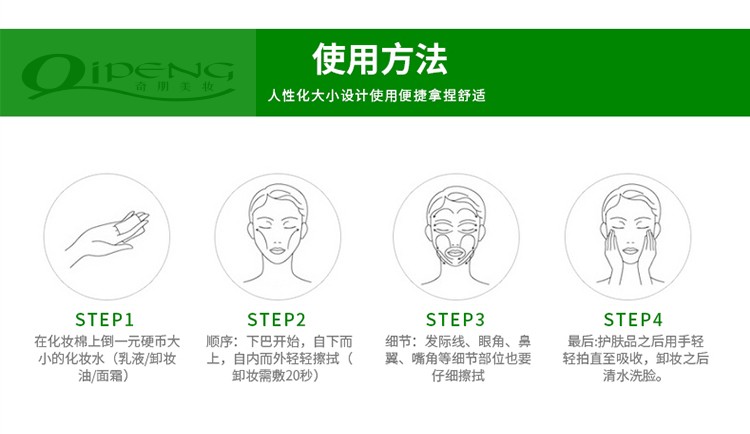 QIPENG
奇朋美妆

使用方法

人性化大小设计使用便捷拿捏舒适

STEP1
在化妆棉上倒一元硬币大小的化妆水（乳液/卸妆油/面霜）

STEP2
顺序：下巴开始，自下而上，自内而外轻轻擦拭（卸妆需敷20秒）

STEP3
细节：发际线、眼角、鼻翼、嘴角等细节部位也要仔细擦拭

STEP4
最后:护肤品之后用手轻轻拍直至吸收，卸妆之后清水洗脸。