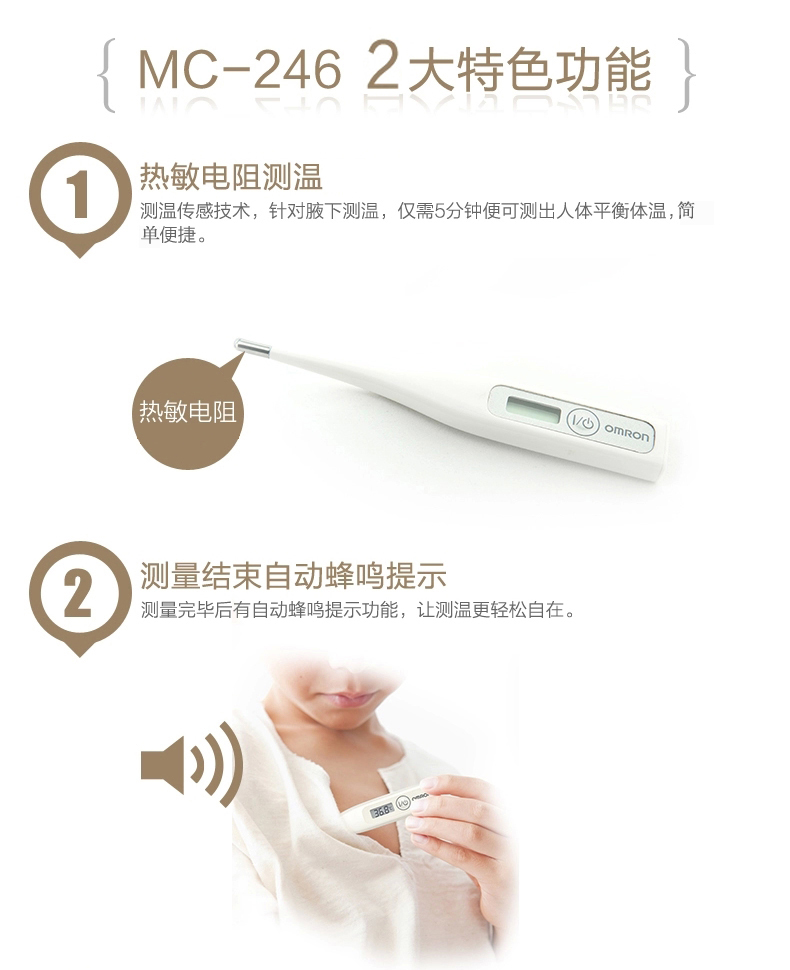 { MC-246 2大特色功能 }

1

热敏电阻测温

测温传感技术，针对腋下测温，仅需5分钟便可测出人体平衡体温，简单便捷。

热敏电阻

I/⏻ OMRON

2

测量结束自动蜂鸣提示

测量完毕后有自动蜂鸣提示功能，让测温更轻松自在。

36.8