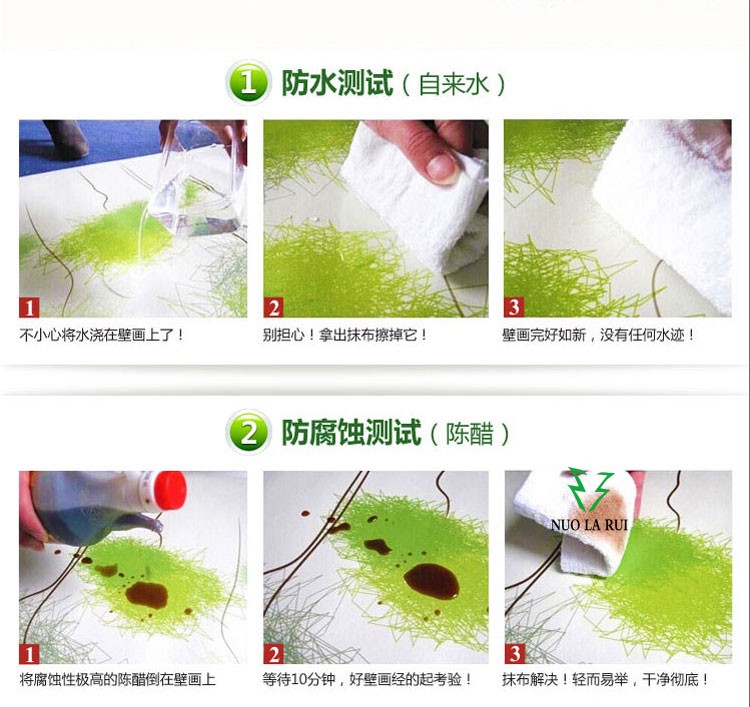 1 防水测试（自来水）

1
不小心将水浇在壁画上了！

2
别担心！拿出抹布擦掉它！

3
壁画完好如新，没有任何水迹！

2 防腐蚀测试（陈醋）

1
将腐蚀性极高的陈醋倒在壁画上

2
等待10分钟，好壁画经的起考验！

NUO LA RUI
3
抹布解决！轻而易举，干净彻底！