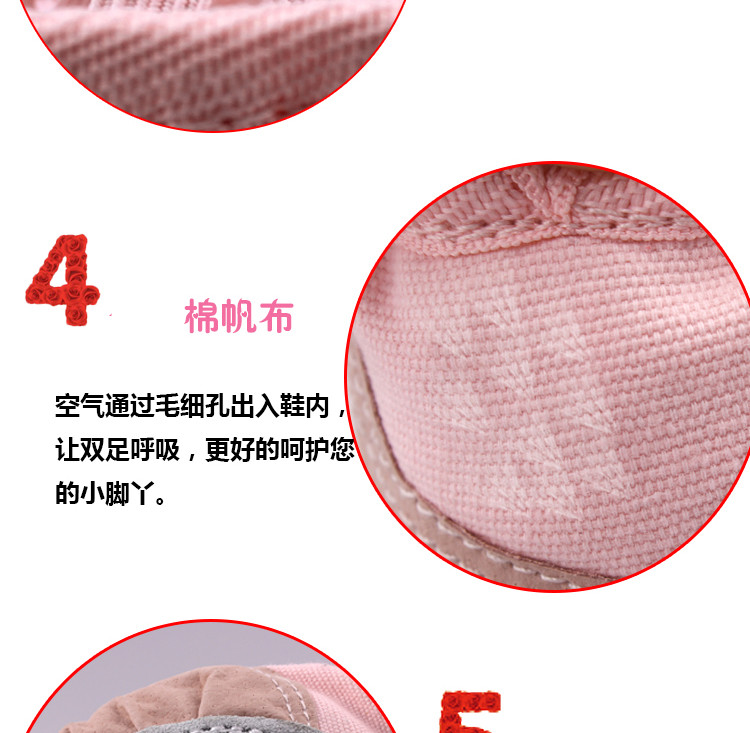 4

棉帆布

空气通过毛细孔出入鞋内，让双足呼吸，更好的呵护您的小脚丫。

5