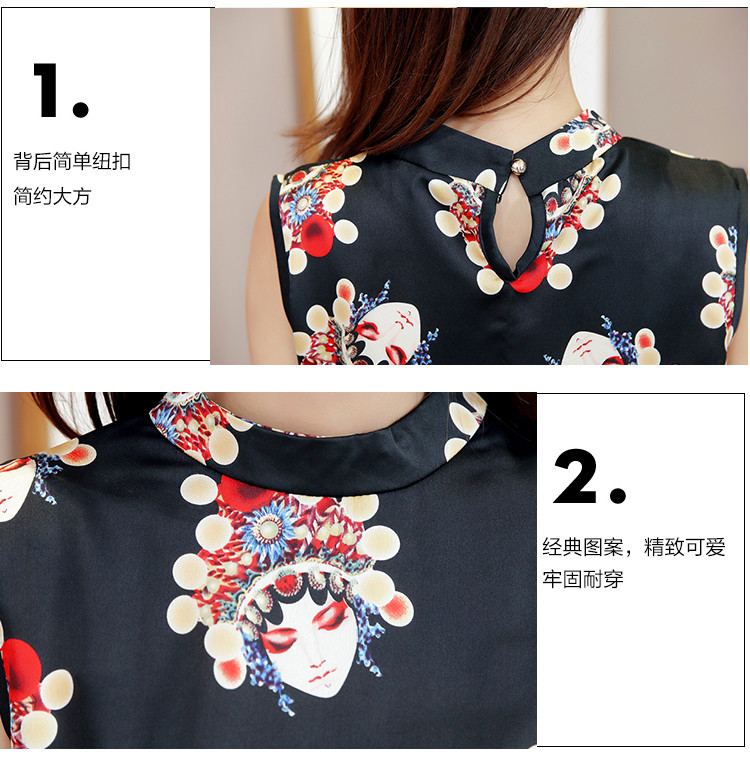 1.

背后简单纽扣
简约大方

2.

经典图案，精致可爱
牢固耐穿