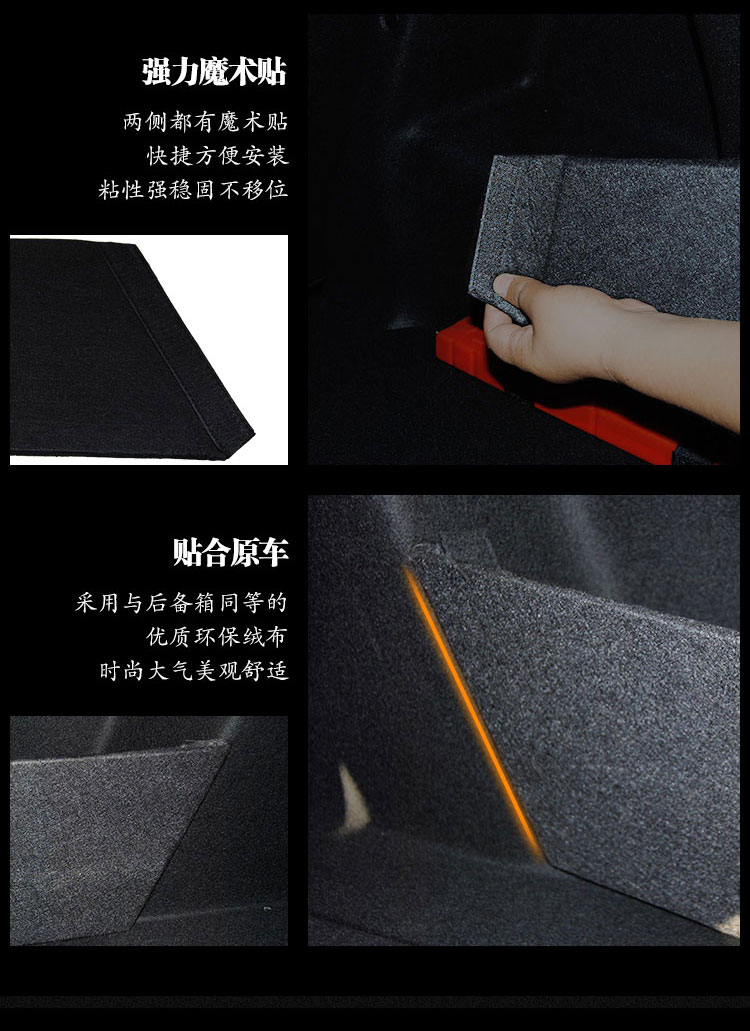 强力魔术贴

两侧都有魔术贴
快捷方便安装
粘性强稳固不移位

贴合原车

采用与后备箱同等的
优质环保绒布
时尚大气美观舒适