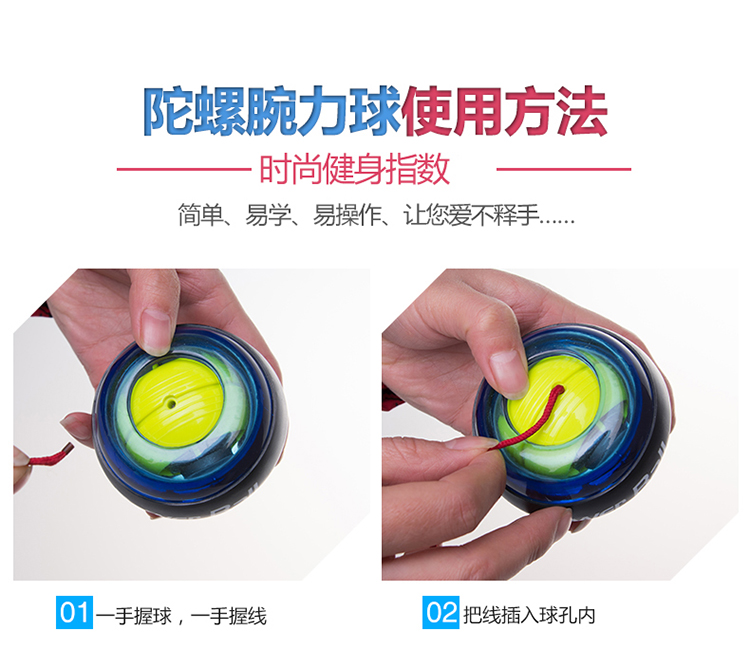 陀螺腕力球使用方法

时尚健身指数

简单、易学、易操作、让您爱不释手......

01 一手握球，一手握线

02 把线插入球孔内