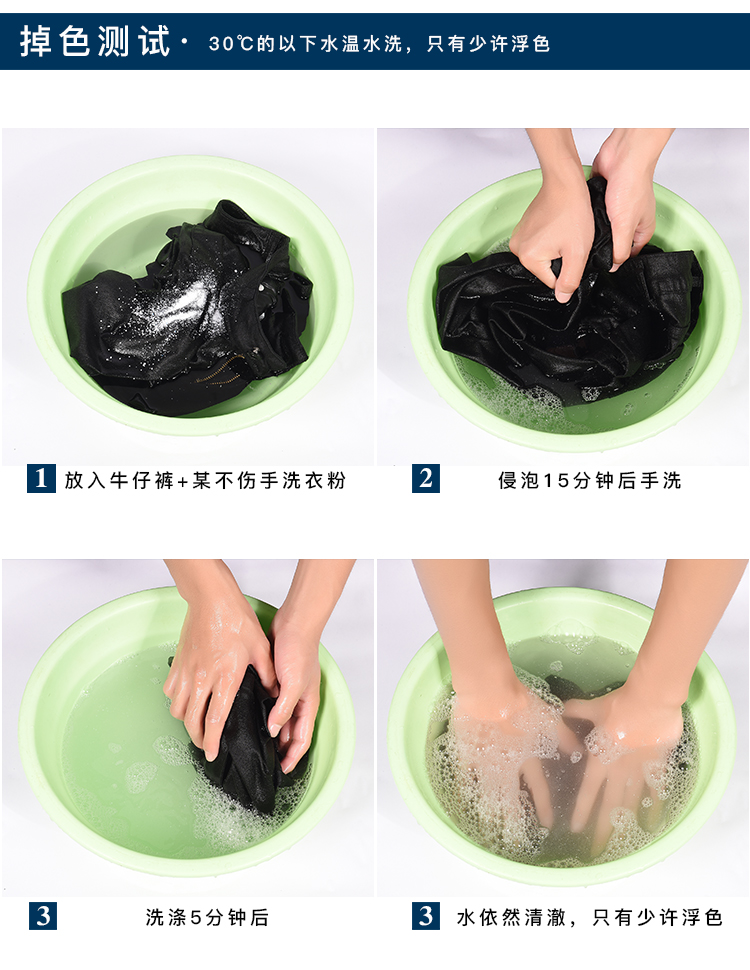 掉色测试 · 30℃的以下水温水洗，只有少许浮色

1 放入牛仔裤+某不伤手洗衣粉

2 侵泡15分钟后手洗

3 洗涤5分钟后

3 水依然清澈，只有少许浮色