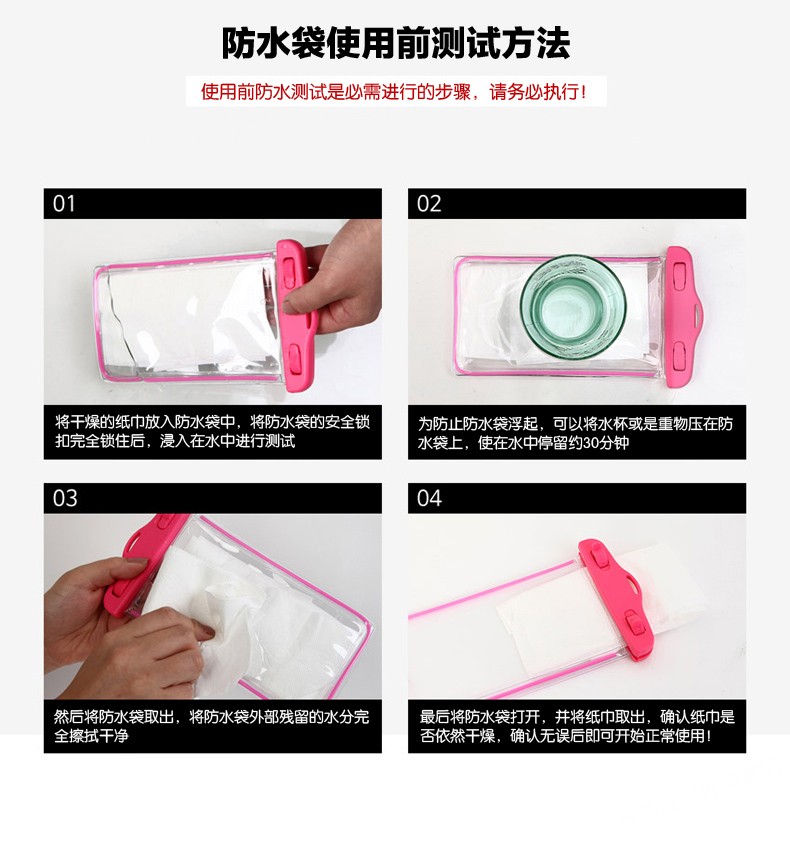 防水袋使用前测试方法

使用前防水测试是必需进行的步骤，请务必执行！

01

将干燥的纸巾放入防水袋中，将防水袋的安全锁扣完全锁住后，浸入在水中进行测试

02

为防止防水袋浮起，可以将水杯或是重物压在防水袋上，使在水中停留约30分钟

03

然后将防水袋取出，将防水袋外部残留的水分完全擦拭干净

04

最后将防水袋打开，并将纸巾取出，确认纸巾是否依然干燥，确认无误后即可开始正常使用！