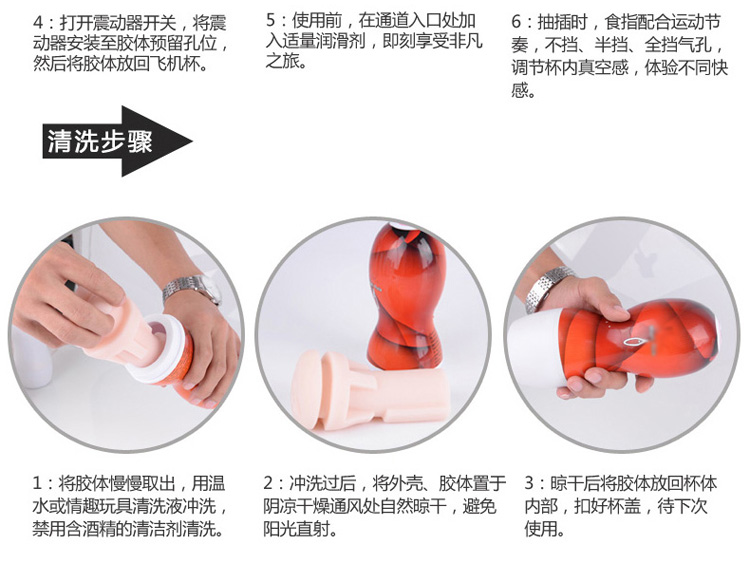 4：打开震动器开关，将震动器安装至胶体预留孔位，然后将胶体放回飞机杯。

5：使用前，在通道入口处加入适量润滑剂，即刻享受非凡之旅。

6：抽插时，食指配合运动节奏，不挡、半挡、全挡气孔，调节杯内真空感，体验不同快感。

清洗步骤

1：将胶体慢慢取出，用温水或情趣玩具清洗液冲洗，禁用含酒精的清洁剂清洗。

2：冲洗过后，将外壳、胶体置于阴凉干燥通风处自然晾干，避免阳光直射。

3：晾干后将胶体放回杯体内部，扣好杯盖，待下次使用。