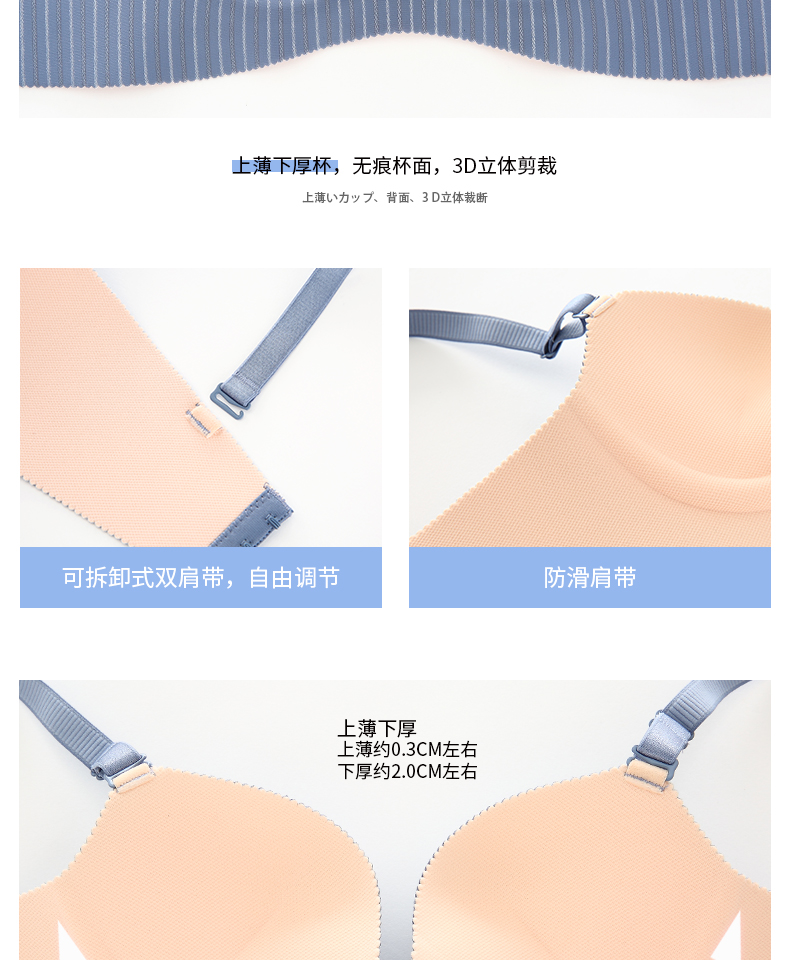 上薄下厚杯，无痕杯面，3D立体剪裁

上薄いカップ、背面、3D立体裁断

可拆卸式双肩带，自由调节

防滑肩带

上薄下厚
上薄约0.3CM左右
下厚约2.0CM左右