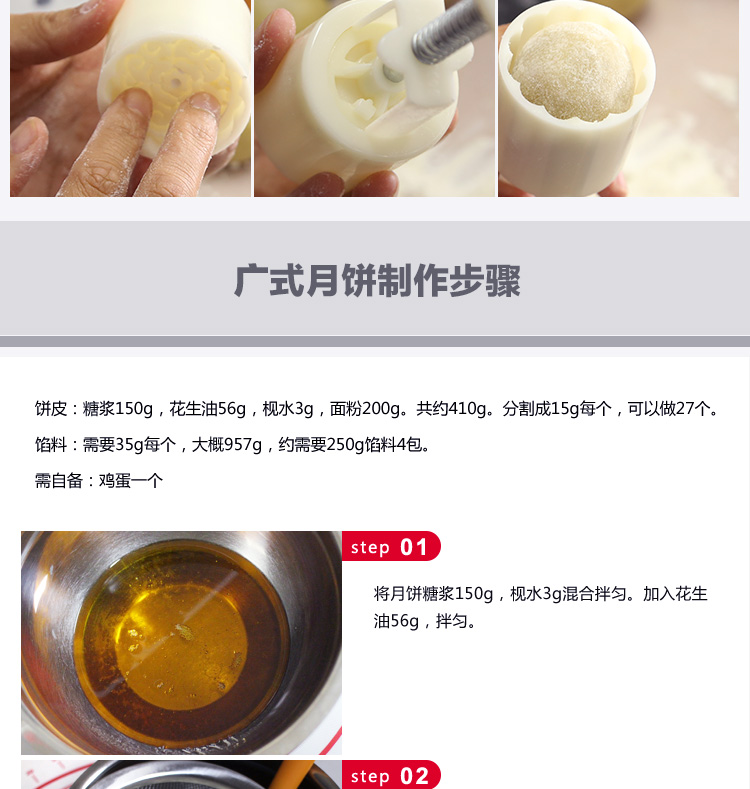 广式月饼制作步骤

饼皮：糖浆150g，花生油56g，枧水3g，面粉200g。共约410g。分割成15g每个，可以做27个。

馅料：需要35g每个，大概957g，约需要250g馅料4包。

需自备：鸡蛋一个

step 01

将月饼糖浆150g，枧水3g混合拌匀。加入花生油56g，拌匀。

step 02