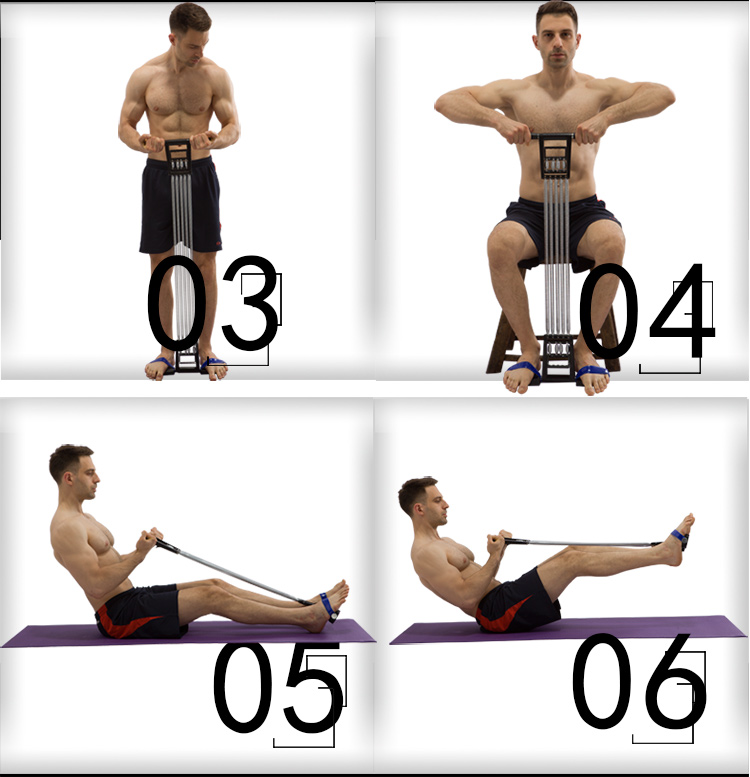 03

04

05

06