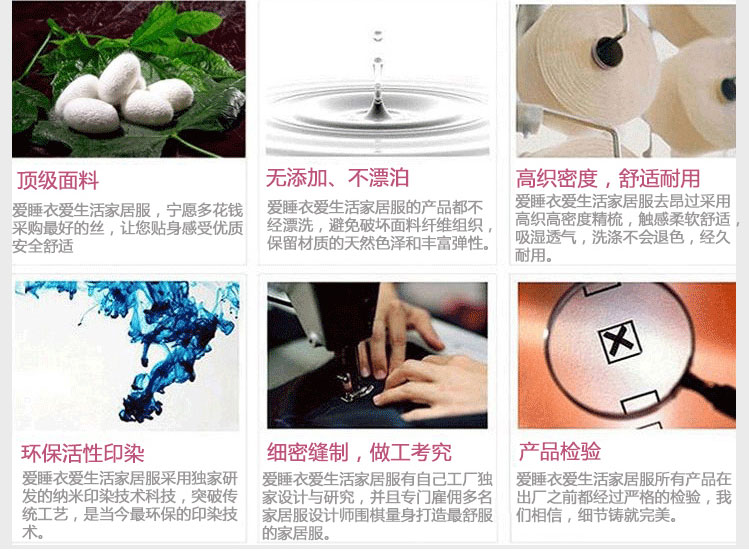 顶级面料

爱睡衣爱生活家居服，宁愿多花钱采购最好的丝，让您贴身感受优质安全舒适

无添加、不漂泊

爱睡衣爱生活家居服的产品都不经漂洗，避免破坏面料纤维组织，保留材质的天然色泽和丰富弹性。

高织密度，舒适耐用

爱睡衣爱生活家居服去昂过采用高织高密度精梳，触感柔软舒适，吸湿透气，洗涤不会退色，经久耐用。

环保活性印染

爱睡衣爱生活家居服采用独家研发的纳米印染技术科技，突破传统工艺，是当今最环保的印染技术。

细密缝制，做工考究

爱睡衣爱生活家居服有自己工厂独家设计与研究，并且专门雇佣多名家居服设计师围棋量身打造最舒服的家居服。

产品检验

爱睡衣爱生活家居服所有产品在出厂之前都经过严格的检验，我们相信，细节铸就完美。