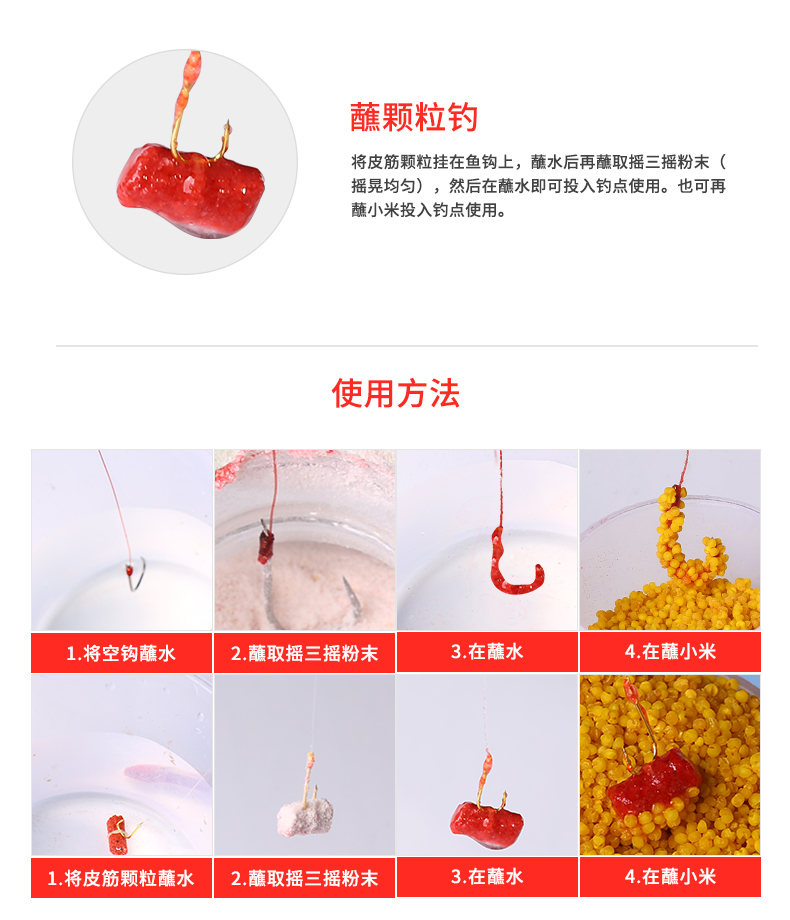 蘸颗粒钓

将皮筋颗粒挂在鱼钩上，蘸水后再蘸取摇三摇粉末（摇晃均匀），然后在蘸水即可投入钓点使用。也可再蘸小米投入钓点使用。

使用方法

1.将空钩蘸水

2.蘸取摇三摇粉末

3.在蘸水

4.在蘸小米

1.将皮筋颗粒蘸水

2.蘸取摇三摇粉末

3.在蘸水

4.在蘸小米