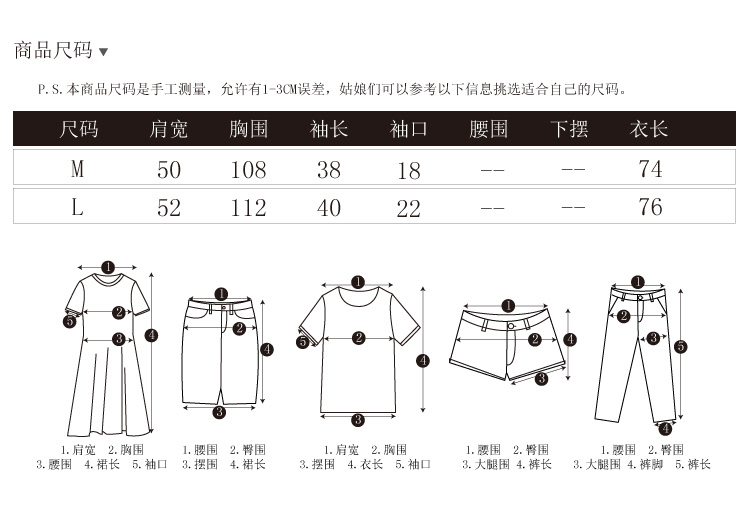 商品尺码 ▼

P.S.本商品尺码是手工测量，允许有1-3CM误差，姑娘们可以参考以下信息挑选适合自己的尺码。

| 尺码 | 肩宽 | 胸围 | 袖长 | 袖口 | 腰围 | 下摆 | 衣长 |
|---|---|---|---|---|---|---|---|
| M | 50 | 108 | 38 | 18 | -- | -- | 74 |
| L | 52 | 112 | 40 | 22 | -- | -- | 76 |

1 2 3 4 5

1.肩宽 2.胸围 3.腰围 4.裙长 5.袖口

1 2 3 4

1.腰围 2.臀围 3.摆围 4.裙长

1 2 3 4 5

1.肩宽 2.胸围 3.摆围 4.衣长 5.袖口

1 2 3 4

1.腰围 2.臀围 3.大腿围 4.裤长

1 2 3 4 5

1.腰围 2.臀围 3.大腿围 4.裤脚 5.裤长