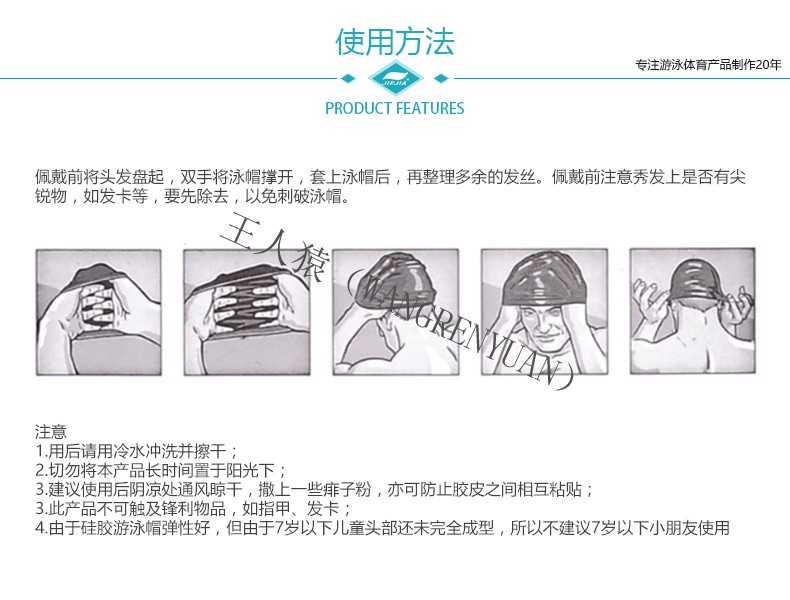 使用方法

专注游泳体育产品制作20年

JIEJIA

PRODUCT FEATURES

佩戴前将头发盘起，双手将泳帽撑开，套上泳帽后，再整理多余的发丝。佩戴前注意秀发上是否有尖锐物，如发卡等，要先除去，以免刺破泳帽。

王人猿（WANGRENYUAN）

注意
1.用后请用冷水冲洗并擦干；
2.切勿将本产品长时间置于阳光下；
3.建议使用后阴凉处通风晾干，撒上一些痱子粉，亦可防止胶皮之间相互粘贴；
3.此产品不可触及锋利物品，如指甲、发卡；
4.由于硅胶游泳帽弹性好，但由于7岁以下儿童头部还未完全成型，所以不建议7岁以下小朋友使用