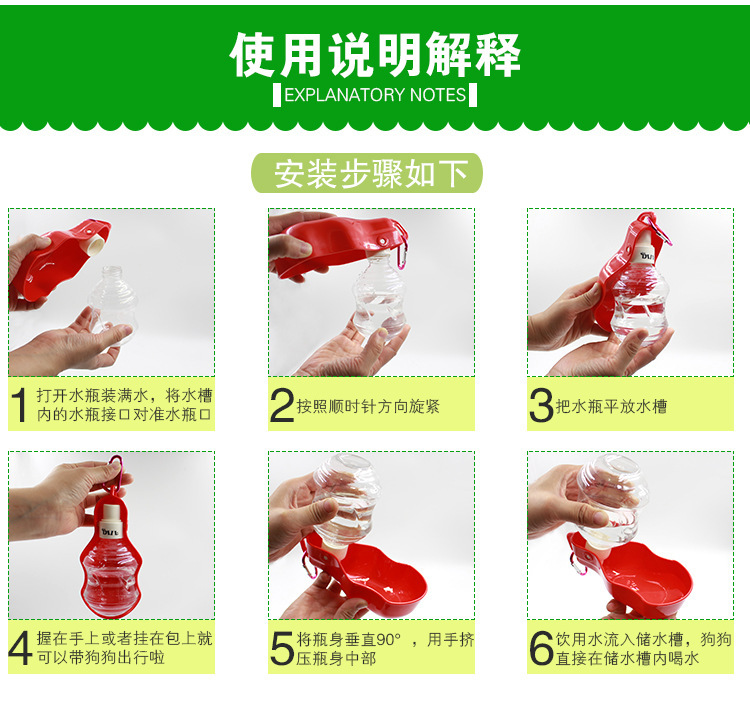 使用说明解释
EXPLANATORY NOTES

安装步骤如下

1 打开水瓶装满水，将水槽内的水瓶接口对准水瓶口

2 按照顺时针方向旋紧

3 把水瓶平放水槽

4 握在手上或者挂在包上就可以带狗狗出行啦

5 将瓶身垂直90°，用手挤压瓶身中部

6 饮用水流入储水槽，狗狗直接在储水槽内喝水