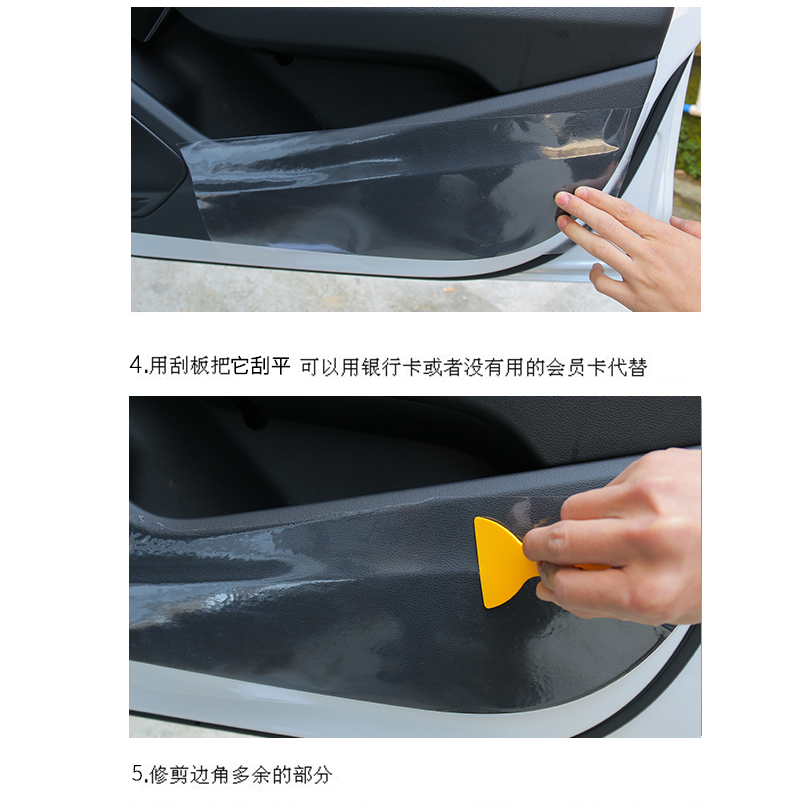 4.用刮板把它刮平 可以用银行卡或者没有用的会员卡代替

5.修剪边角多余的部分