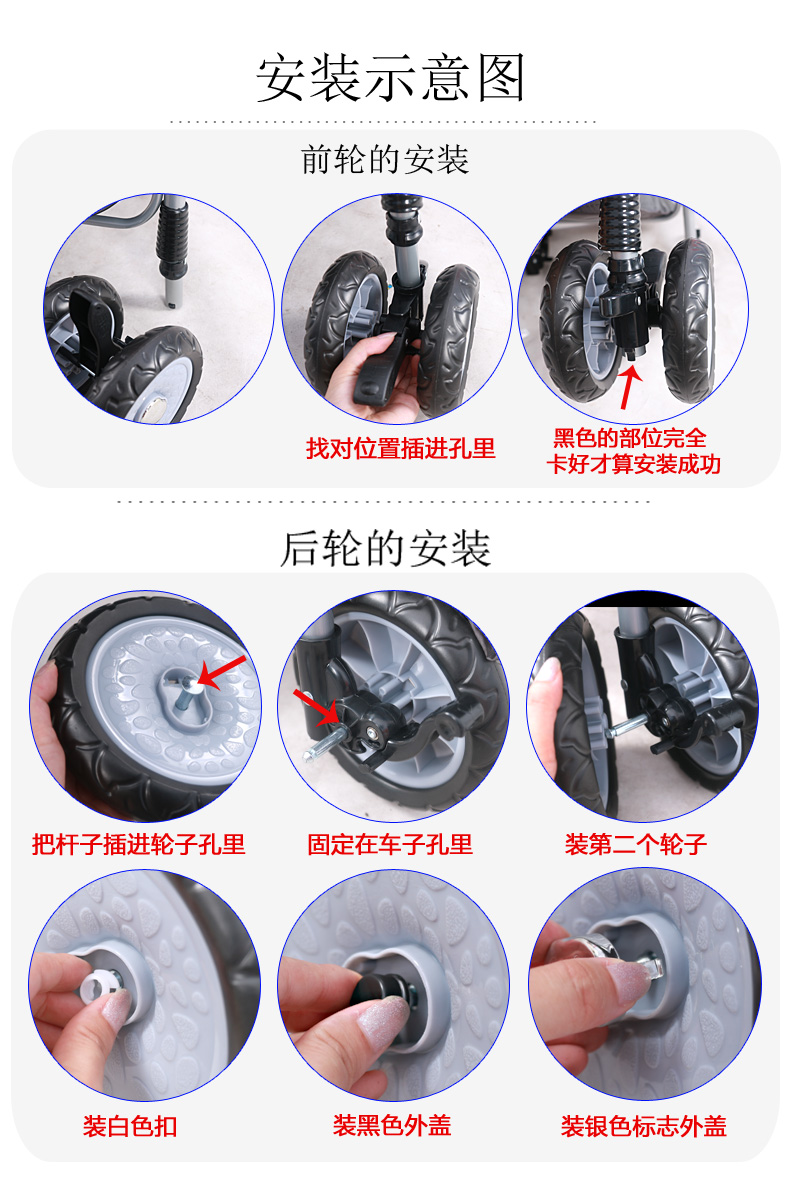 安装示意图

前轮的安装

找对位置插进孔里

黑色的部位完全卡好才算安装成功

后轮的安装

把杆子插进轮子孔里

固定在车子孔里

装第二个轮子

装白色扣

装黑色外盖

装银色标志外盖