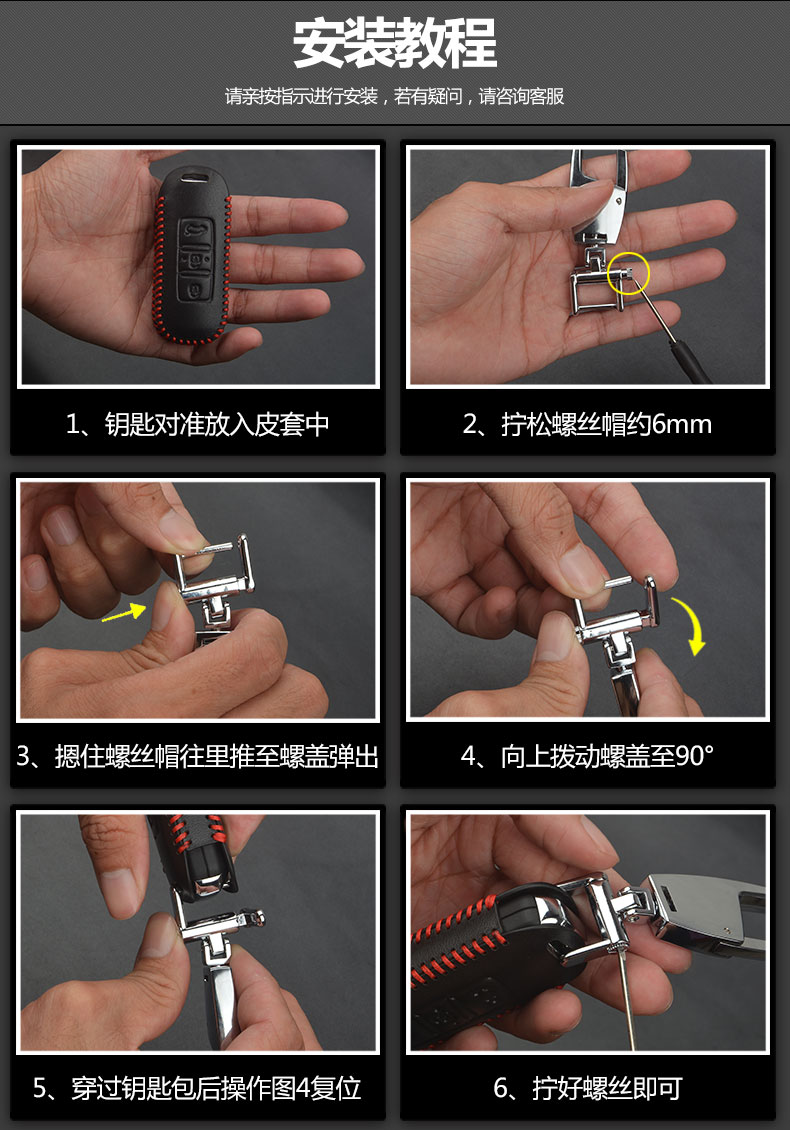 安装教程

请亲按指示进行安装，若有疑问，请咨询客服

1、钥匙对准放入皮套中

2、拧松螺丝帽约6mm

3、摁住螺丝帽往里推至螺盖弹出

4、向上拨动螺盖至90°

5、穿过钥匙包后操作图4复位

6、拧好螺丝即可