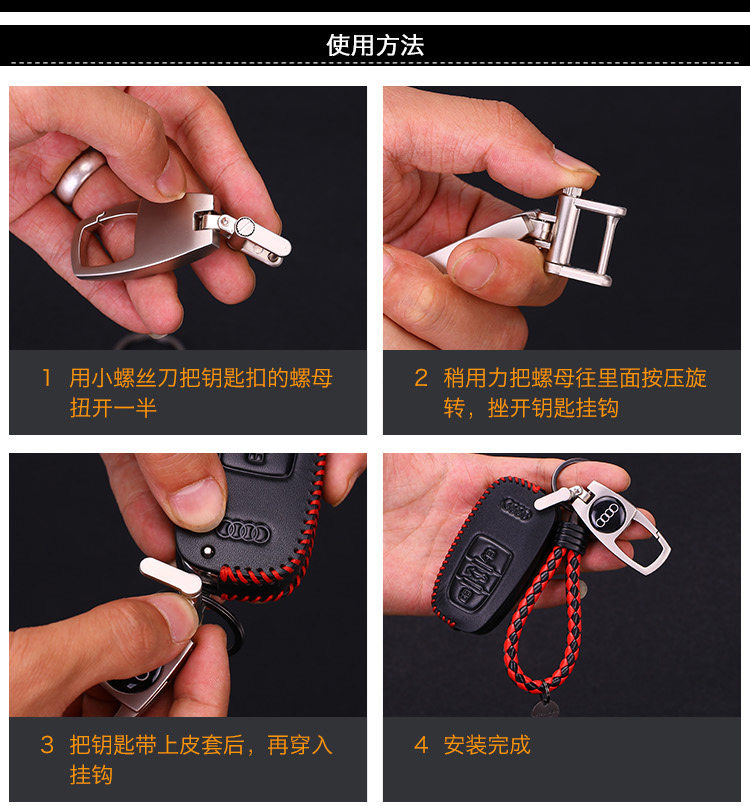 使用方法

1 用小螺丝刀把钥匙扣的螺母扭开一半

2 稍用力把螺母往里面按压旋转，挫开钥匙挂钩

3 把钥匙带上皮套后，再穿入挂钩

4 安装完成