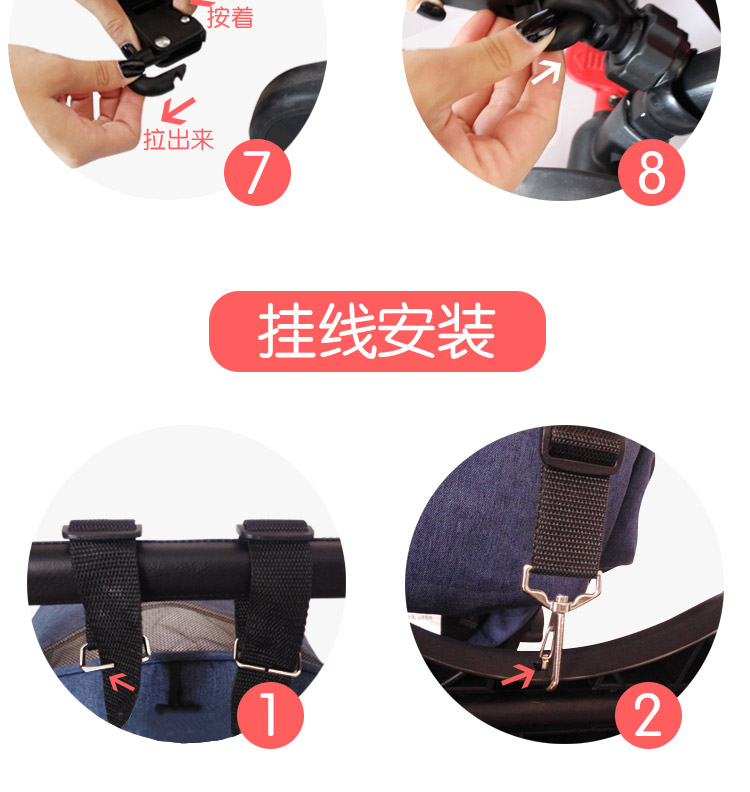 按着

拉出来

7

8

挂线安装

1

2