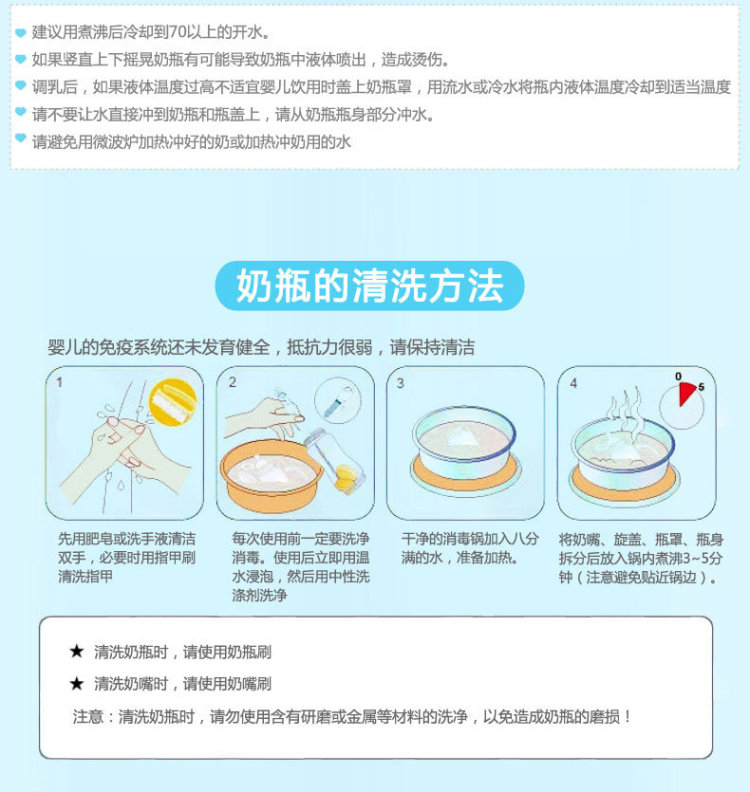 建议用煮沸后冷却到70以上的开水。
如果竖直上下摇晃奶瓶有可能导致奶瓶中液体喷出，造成烫伤。
调乳后，如果液体温度过高不适宜婴儿饮用时盖上奶瓶罩，用流水或冷水将瓶内液体温度冷却到适当温度
请不要让水直接冲到奶瓶和瓶盖上，请从奶瓶瓶身部分冲水。
请避免用微波炉加热冲好的奶或加热冲奶用的水

奶瓶的清洗方法

婴儿的免疫系统还未发育健全，抵抗力很弱，请保持清洁

1
先用肥皂或洗手液清洁双手，必要时用指甲刷清洗指甲

2
每次使用前一定要洗净消毒。使用后立即用温水浸泡，然后用中性洗涤剂洗净

3
干净的消毒锅加入八分满的水，准备加热。

4
0
5
将奶嘴、旋盖、瓶罩、瓶身拆分后放入锅内煮沸3~5分钟（注意避免贴近锅边）。

★ 清洗奶瓶时，请使用奶瓶刷
★ 清洗奶嘴时，请使用奶嘴刷
注意：清洗奶瓶时，请勿使用含有研磨或金属等材料的洗净，以免造成奶瓶的磨损！