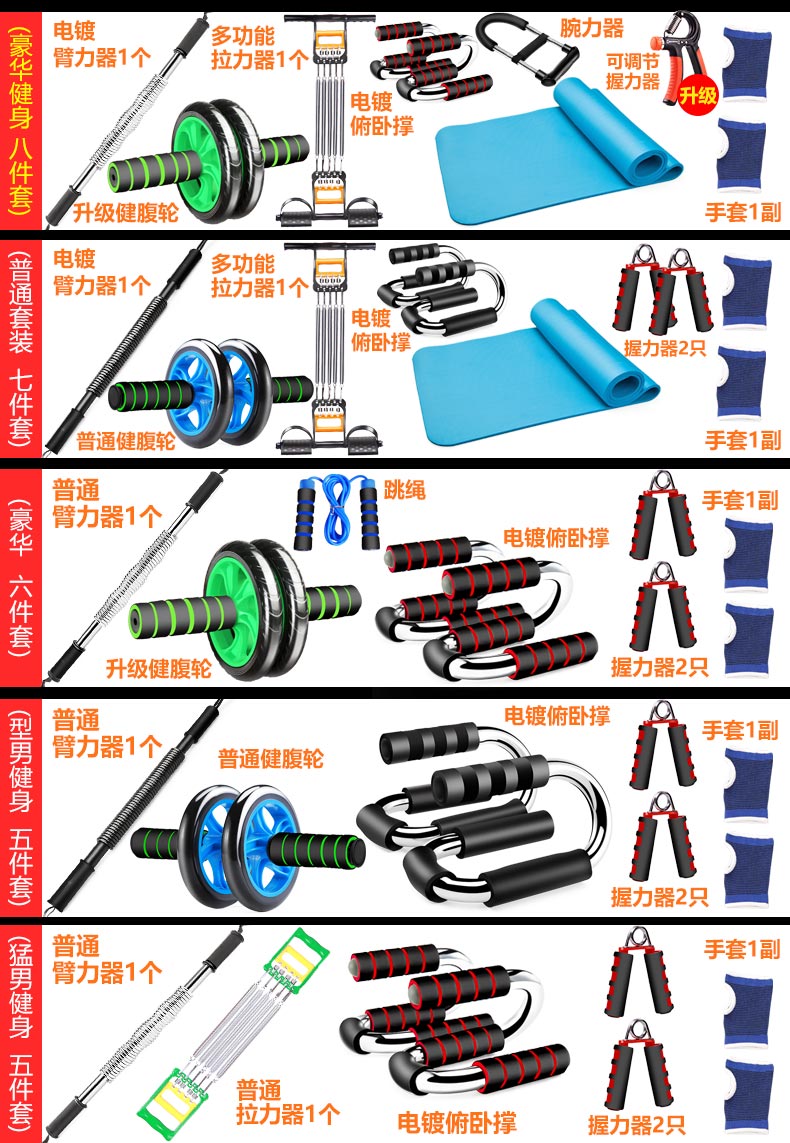 (豪华健身 八件套)

电镀 臂力器1个

多功能 拉力器1个

电镀 俯卧撑

腕力器

可调节 握力器

升级

升级健腹轮

手套1副

(普通套装 七件套)

电镀 臂力器1个

多功能 拉力器1个

电镀 俯卧撑

握力器2只

普通健腹轮

手套1副

(豪华 六件套)

普通 臂力器1个

跳绳

电镀俯卧撑

手套1副

升级健腹轮

握力器2只

(型男健身 五件套)

普通 臂力器1个

普通健腹轮

电镀俯卧撑

手套1副

握力器2只

(猛男健身 五件套)

普通 臂力器1个

手套1副

普通 拉力器1个

电镀俯卧撑

握力器2只