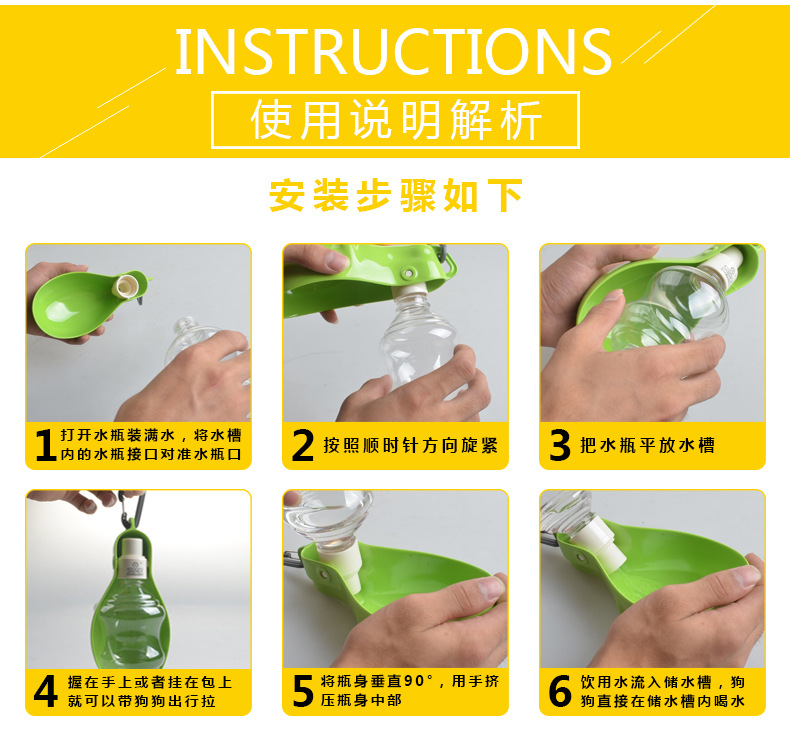 INSTRUCTIONS
使用说明解析

安装步骤如下

1 打开水瓶装满水，将水槽内的水瓶接口对准水瓶口

2 按照顺时针方向旋紧

3 把水瓶平放水槽

4 握在手上或者挂在包上就可以带狗狗出行拉

5 将瓶身垂直90°，用手挤压瓶身中部

6 饮用水流入储水槽，狗狗直接在储水槽内喝水