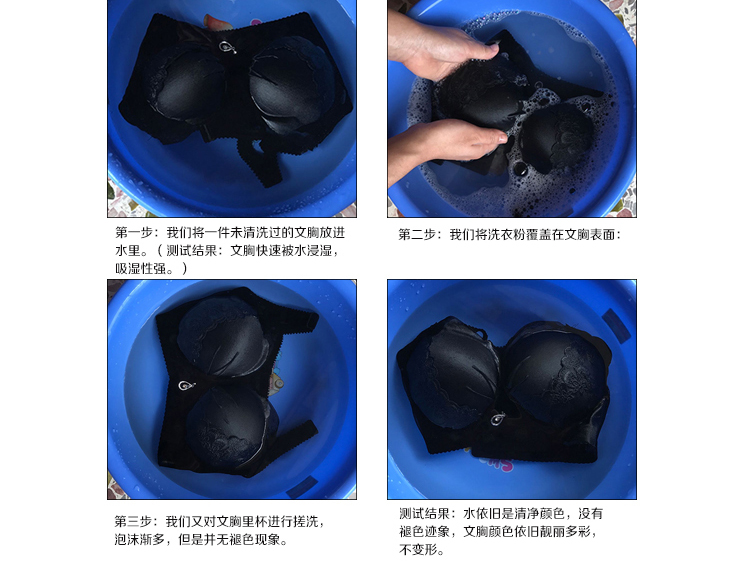 第一步：我们将一件未清洗过的文胸放进水里。（测试结果：文胸快速被水浸湿，吸湿性强。）

第二步：我们将洗衣粉覆盖在文胸表面：

第三步：我们又对文胸里杯进行搓洗，泡沫渐多，但是并无褪色现象。

测试结果：水依旧是清净颜色，没有褪色迹象，文胸颜色依旧靓丽多彩，不变形。