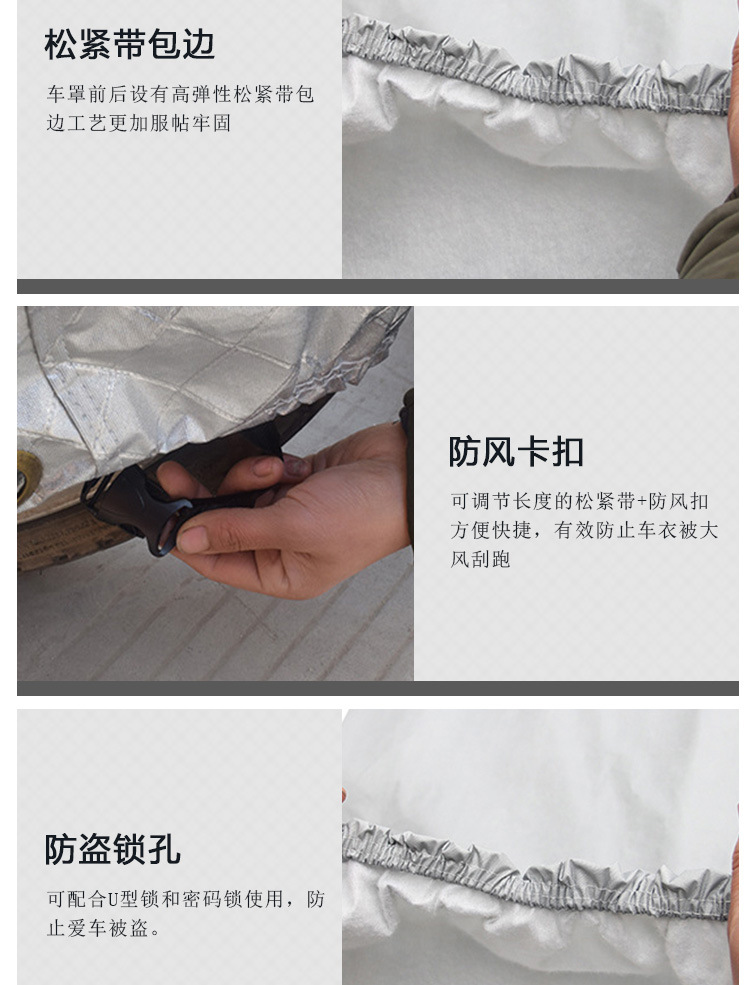 松紧带包边

车罩前后设有高弹性松紧带包边工艺更加服帖牢固

防风卡扣

可调节长度的松紧带+防风扣方便快捷，有效防止车衣被大风刮跑

防盗锁孔

可配合U型锁和密码锁使用，防止爱车被盗。