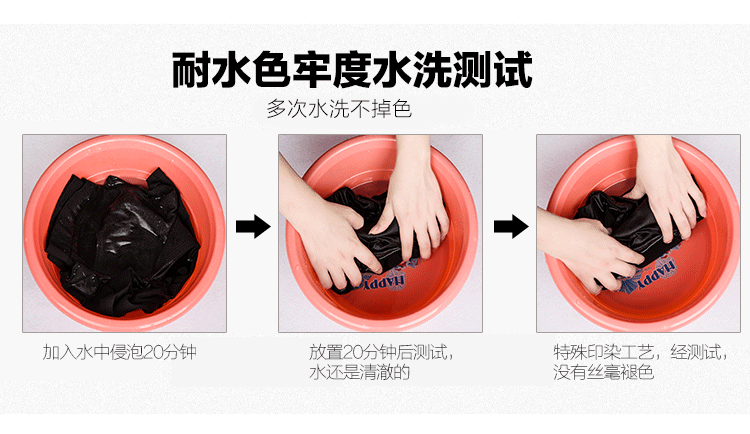 耐水色牢度水洗测试

多次水洗不掉色

HAPPY

HAPPY

加入水中侵泡20分钟

放置20分钟后测试，水还是清澈的

特殊印染工艺，经测试，没有丝毫褪色