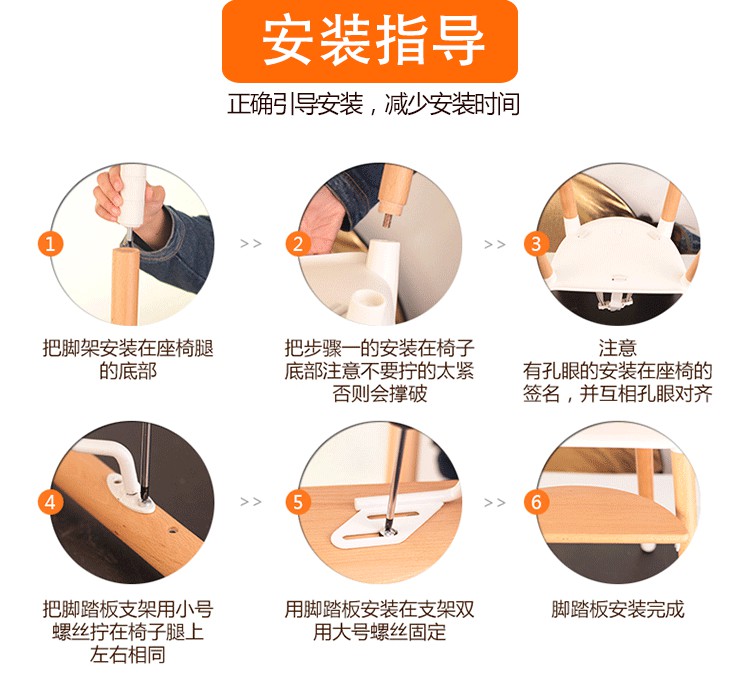 安装指导

正确引导安装，减少安装时间

1

>>

2

>>

3

把脚架安装在座椅腿的底部

把步骤一的安装在椅子底部注意不要拧的太紧否则会撑破

注意
有孔眼的安装在座椅的签名，并互相孔眼对齐

4

>>

5

>>

6

把脚踏板支架用小号螺丝拧在椅子腿上左右相同

用脚踏板安装在支架双用大号螺丝固定

脚踏板安装完成