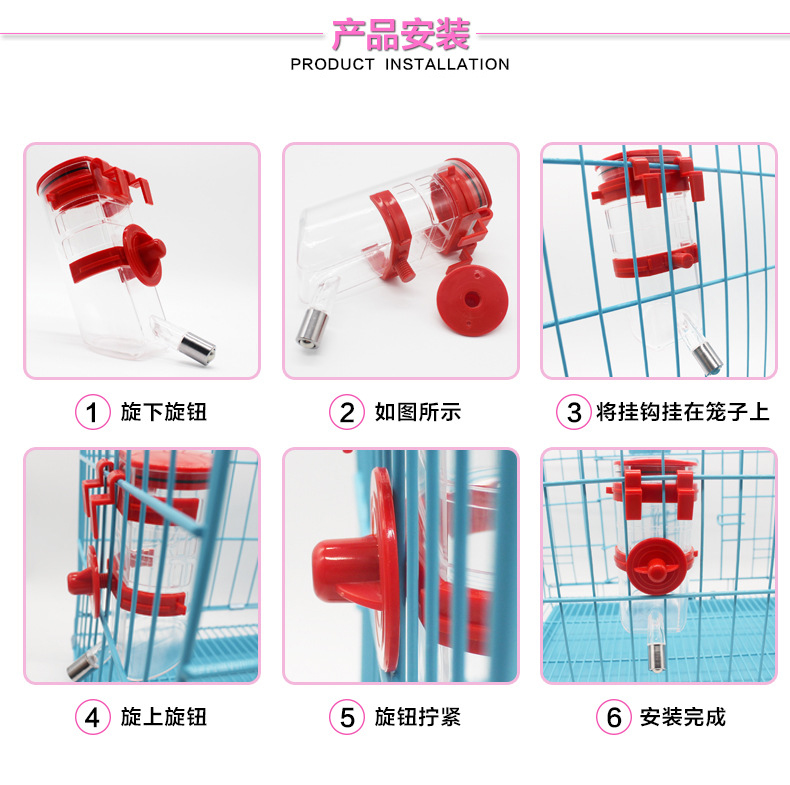 产品安装
PRODUCT INSTALLATION

1 旋下旋钮

2 如图所示

3 将挂钩挂在笼子上

4 旋上旋钮

5 旋钮拧紧

6 安装完成