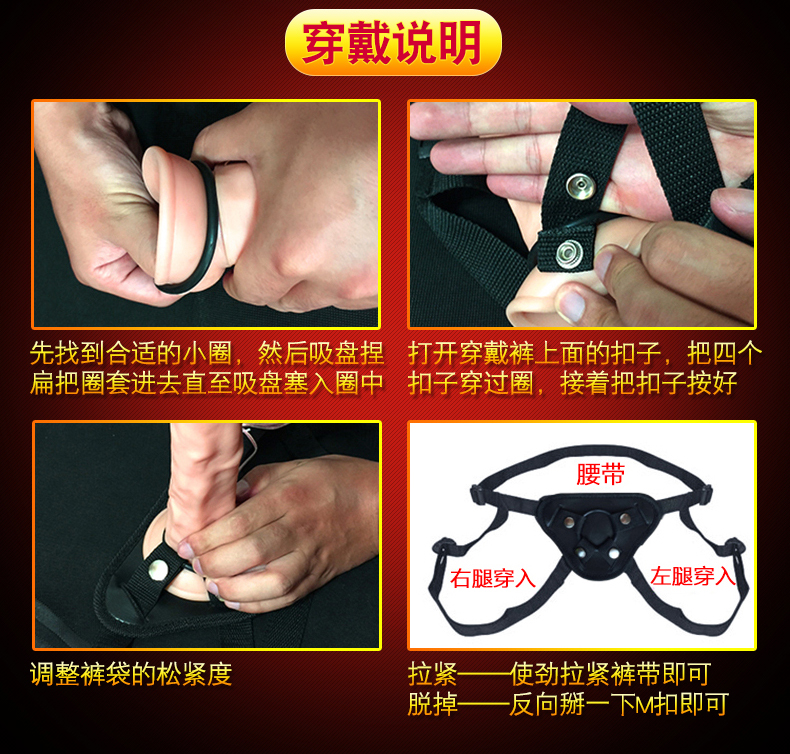 穿戴说明

先找到合适的小圈，然后吸盘捏扁把圈套进去直至吸盘塞入圈中

打开穿戴裤上面的扣子，把四个扣子穿过圈，接着把扣子按好

调整裤袋的松紧度

腰带
右腿穿入
左腿穿入

拉紧——使劲拉紧裤带即可
脱掉——反向掰一下M扣即可