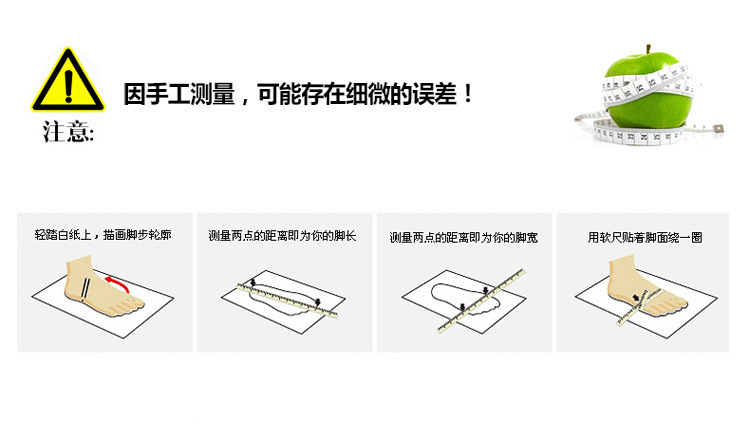 因手工测量，可能存在细微的误差！

注意:

轻踏白纸上，描画脚步轮廓

测量两点的距离即为你的脚长

测量两点的距离即为你的脚宽

用软尺贴着脚面绕一圈