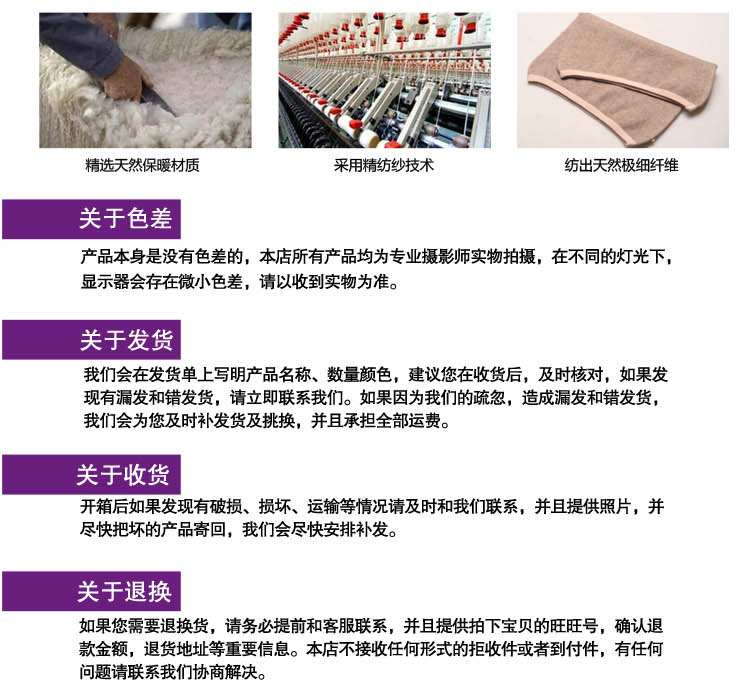 精选天然保暖材质

采用精纺纱技术

纺出天然极细纤维

关于色差

产品本身是没有色差的，本店所有产品均为专业摄影师实物拍摄，在不同的灯光下，显示器会存在微小色差，请以收到实物为准。

关于发货

我们会在发货单上写明产品名称、数量颜色，建议您在收货后，及时核对，如果发现有漏发和错发货，请立即联系我们。如果因为我们的疏忽，造成漏发和错发货，我们会为您及时补发货及挑换，并且承担全部运费。

关于收货

开箱后如果发现有破损、损坏、运输等情况请及时和我们联系，并且提供照片，并尽快把坏的产品寄回，我们会尽快安排补发。

关于退换

如果您需要退换货，请务必提前和客服联系，并且提供拍下宝贝的旺旺号，确认退款金额，退货地址等重要信息。本店不接收任何形式的拒收件或者到付件，有任何问题请联系我们协商解决。