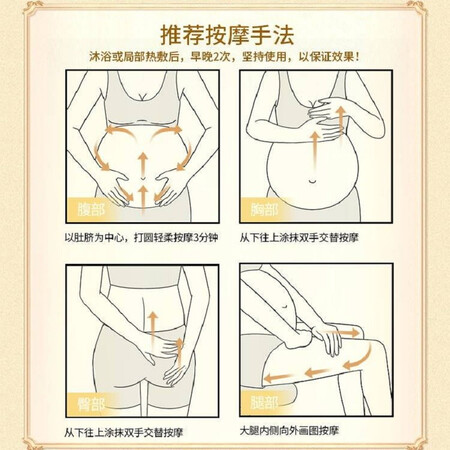 推荐按摩手法

沐浴或局部热敷后，早晚2次，坚持使用，以保证效果！

腹部

以肚脐为中心，打圆轻柔按摩3分钟

胸部

从下往上涂抹双手交替按摩

臀部

从下往上涂抹双手交替按摩

腿部

大腿内侧向外画图按摩