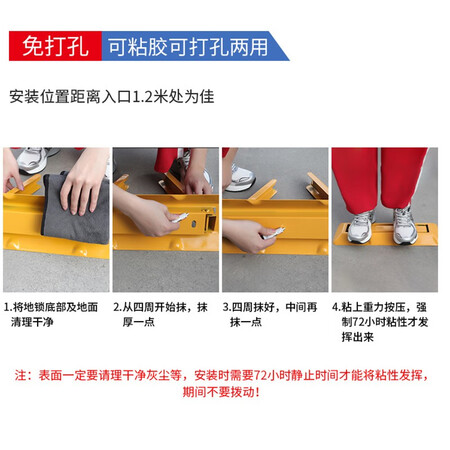 免打孔 可粘胶可打孔两用

安装位置距离入口1.2米处为佳

1.将地锁底部及地面清理干净

2.从四周开始抹，抹厚一点

3.四周抹好，中间再抹一点

4.粘上重力按压，强制72小时粘性才发挥出来

注：表面一定要清理干净灰尘等，安装时需要72小时静止时间才能将粘性发挥，期间不要拨动！