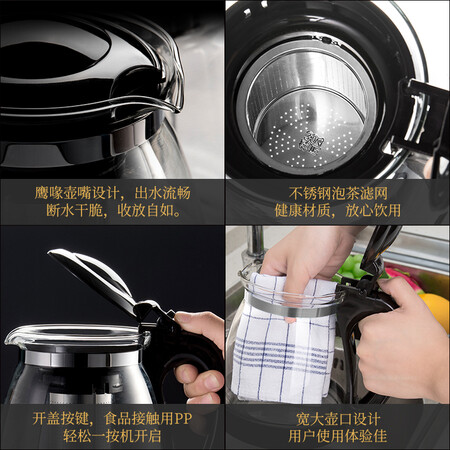 鹰喙壶嘴设计，出水流畅
断水干脆，收放自如。

不锈钢泡茶滤网
健康材质，放心饮用

开盖按键，食品接触用PP
轻松一按机开启

宽大壶口设计
用户使用体验佳