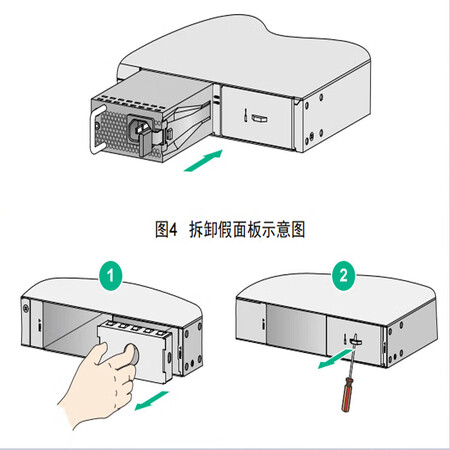 图4 拆卸假面板示意图

1

2